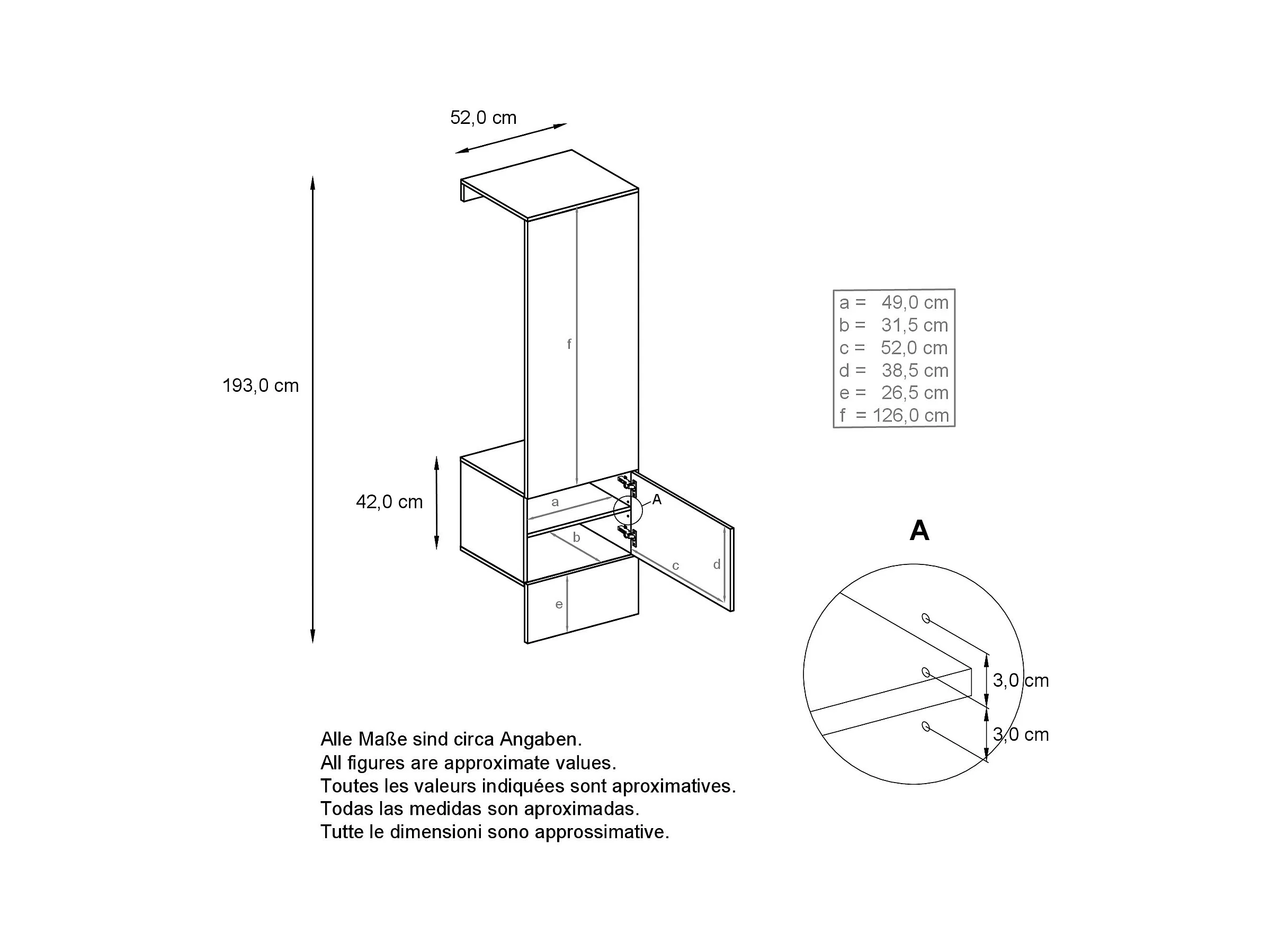 52,0 cm

193,0 cm

f

42,0 cm

a

A

b

c

d

e

a = 49,0 cm
b = 31,5 cm
c = 52,0 cm
d = 38,5 cm
e = 26,5 cm
f = 126,0 cm

A

3,0 cm

3,0 cm

Alle Maße sind circa Angaben.
All figures are approximate values.
Toutes les valeurs indiquées sont aproximatives.
Todas las medidas son aproximadas.
Tutte le dimensioni sono approssimative.