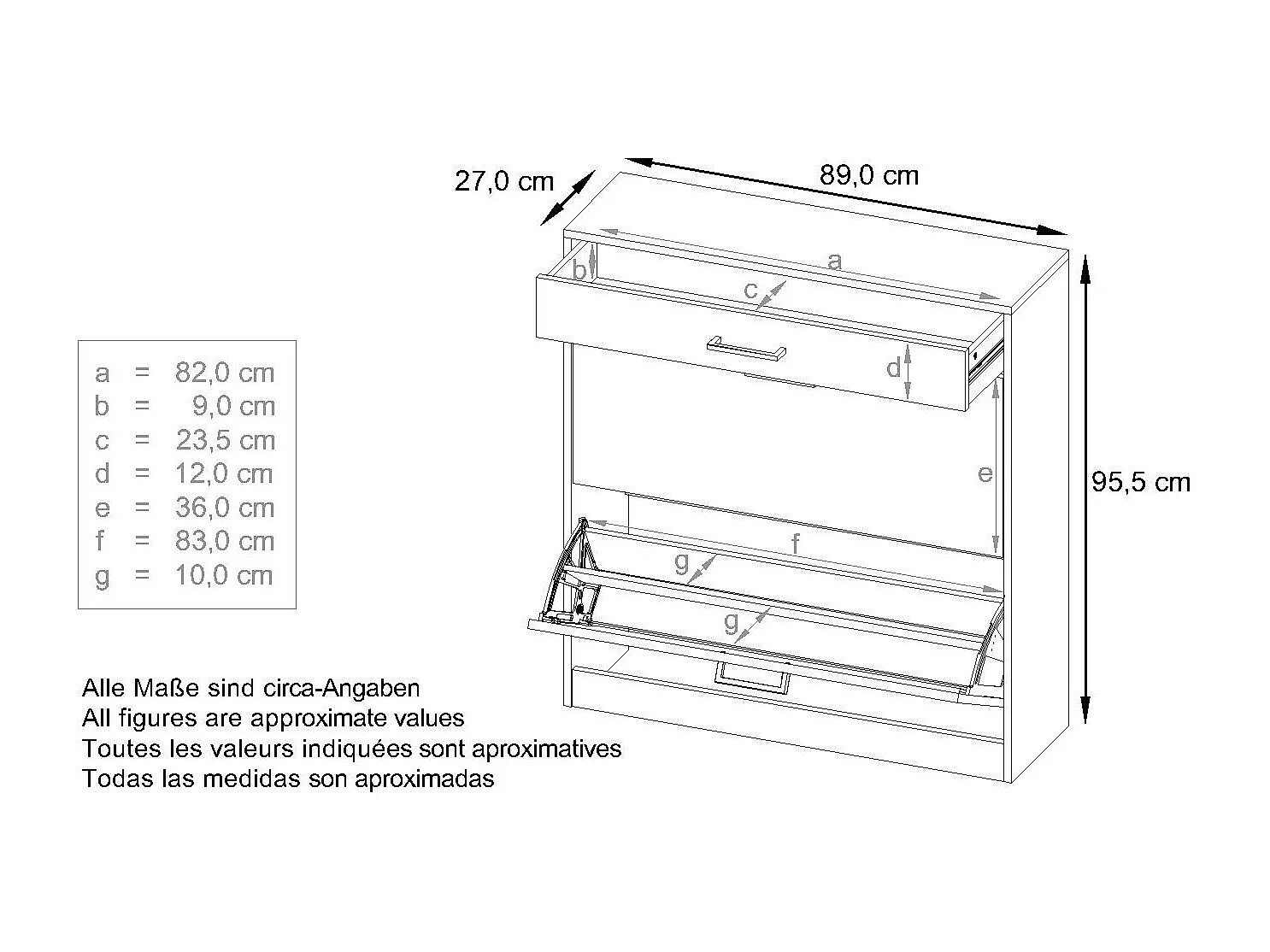 27,0 cm

89,0 cm

a

b

c

d

e

95,5 cm

f

g

g

a = 82,0 cm
b = 9,0 cm
c = 23,5 cm
d = 12,0 cm
e = 36,0 cm
f = 83,0 cm
g = 10,0 cm

Alle Maße sind circa-Angaben
All figures are approximate values
Toutes les valeurs indiquées sont aproximatives
Todas las medidas son aproximadas