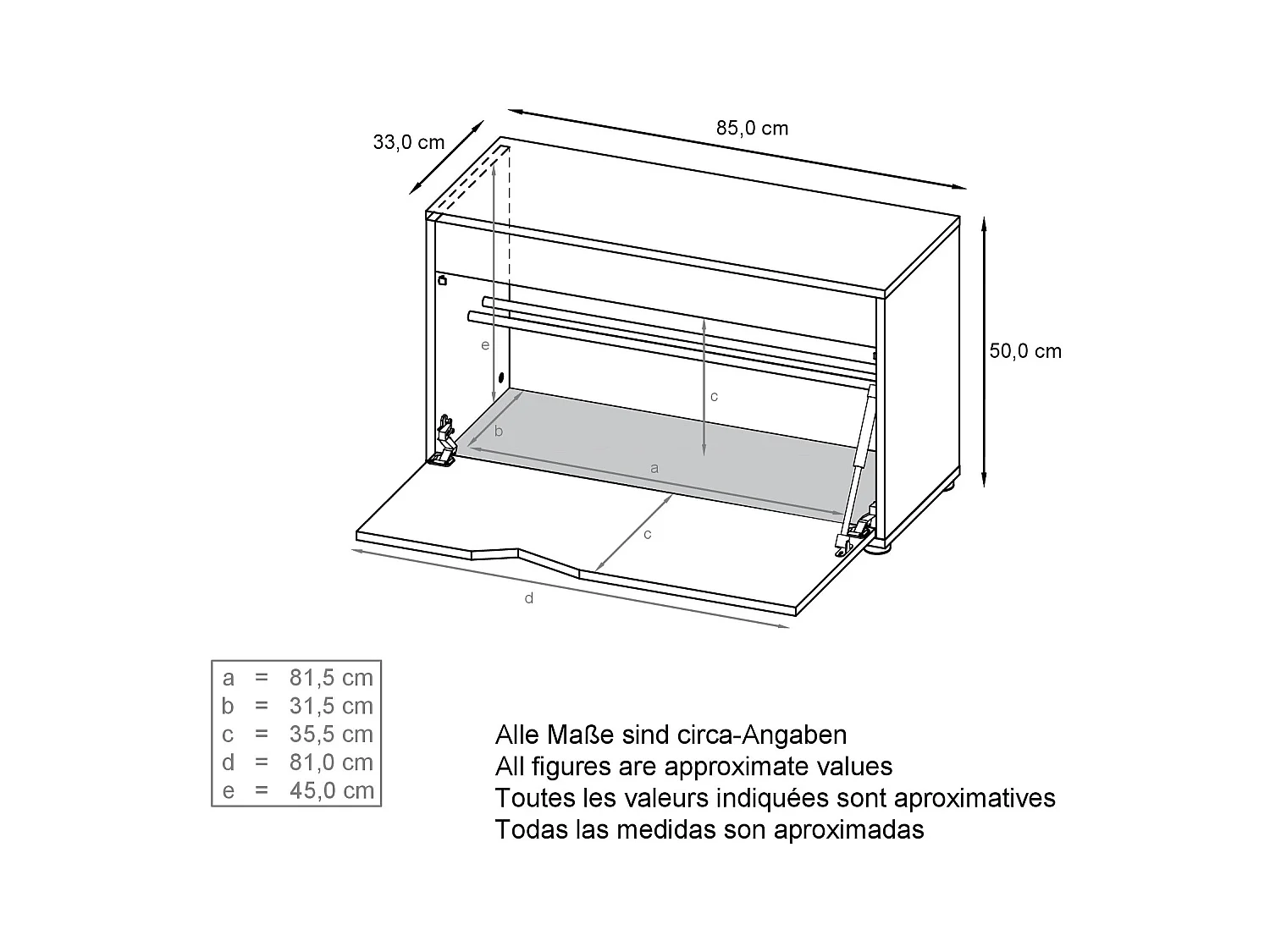 33,0 cm

85,0 cm

50,0 cm

e

c

b

a

c

d

| a | = | 81,5 cm |
|---|---|---|
| b | = | 31,5 cm |
| c | = | 35,5 cm |
| d | = | 81,0 cm |
| e | = | 45,0 cm |

Alle Maße sind circa-Angaben
All figures are approximate values
Toutes les valeurs indiquées sont aproximatives
Todas las medidas son aproximadas