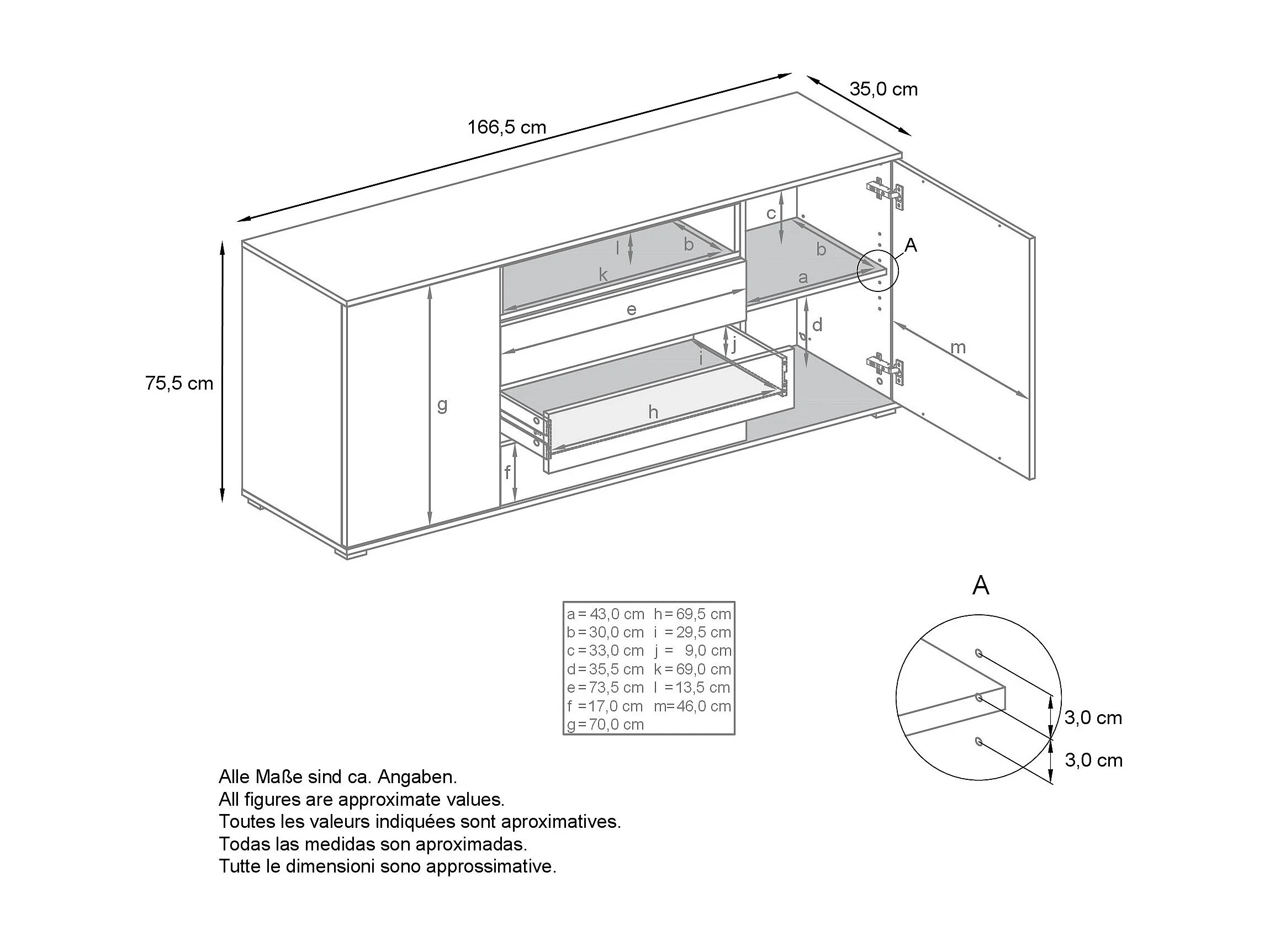 166,5 cm

35,0 cm

75,5 cm

c

l

b

b

A

k

a

e

d

j

i

m

g

h

f

| a = 43,0 cm | h = 69,5 cm |
|---|---|
| b = 30,0 cm | i = 29,5 cm |
| c = 33,0 cm | j = 9,0 cm |
| d = 35,5 cm | k = 69,0 cm |
| e = 73,5 cm | l = 13,5 cm |
| f = 17,0 cm | m = 46,0 cm |
| g = 70,0 cm | |

A

3,0 cm

3,0 cm

Alle Maße sind ca. Angaben.
All figures are approximate values.
Toutes les valeurs indiquées sont aproximatives.
Todas las medidas son aproximadas.
Tutte le dimensioni sono approssimative.