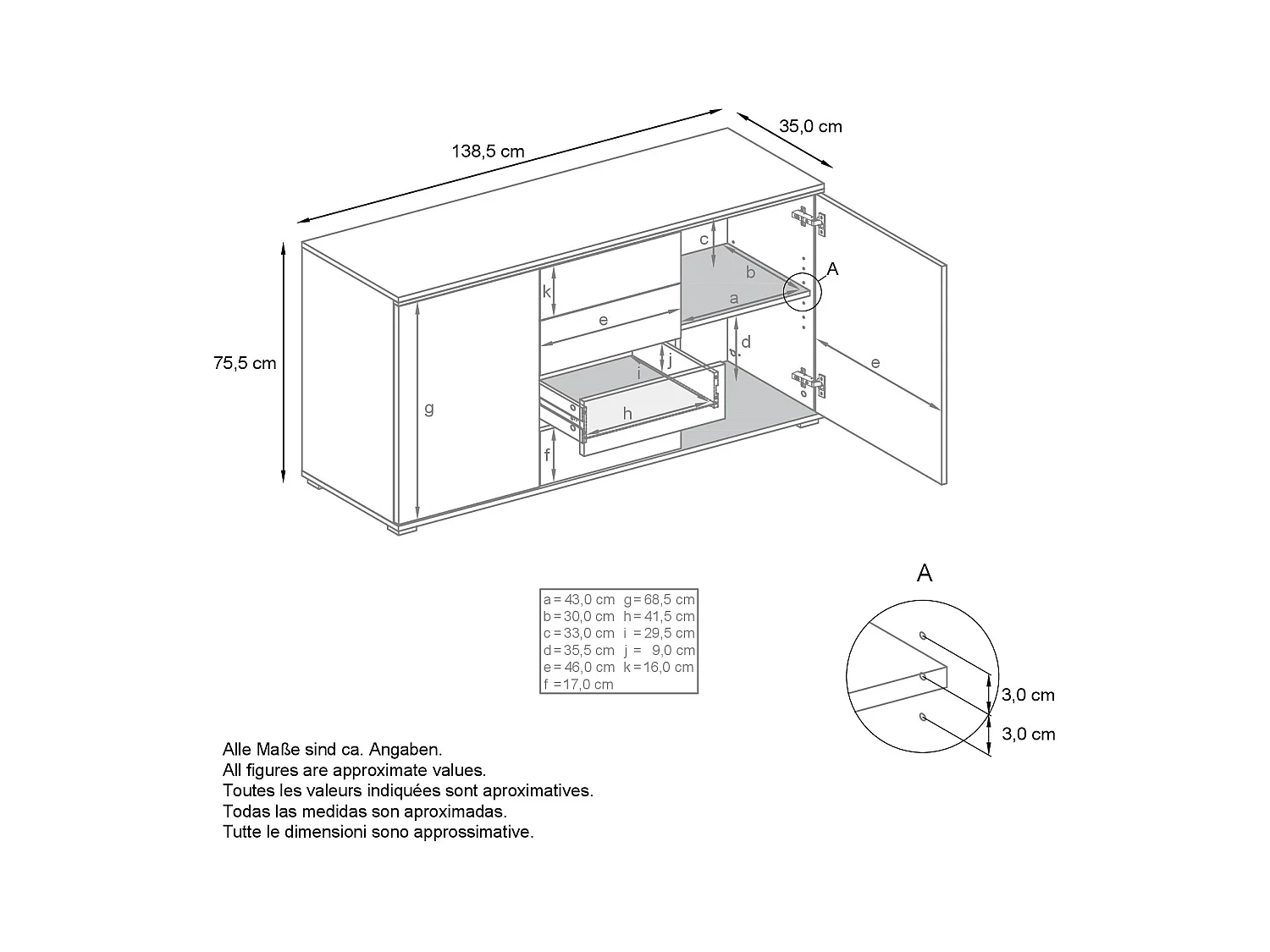 138,5 cm

35,0 cm

75,5 cm

c
b
A
a
k
e
d
e
i
j
g
h
f

| a = 43,0 cm | g = 68,5 cm |
|---|---|
| b = 30,0 cm | h = 41,5 cm |
| c = 33,0 cm | i = 29,5 cm |
| d = 35,5 cm | j = 9,0 cm |
| e = 46,0 cm | k = 16,0 cm |
| f = 17,0 cm | |

A

3,0 cm

3,0 cm

Alle Maße sind ca. Angaben.
All figures are approximate values.
Toutes les valeurs indiquées sont aproximatives.
Todas las medidas son aproximadas.
Tutte le dimensioni sono approssimative.