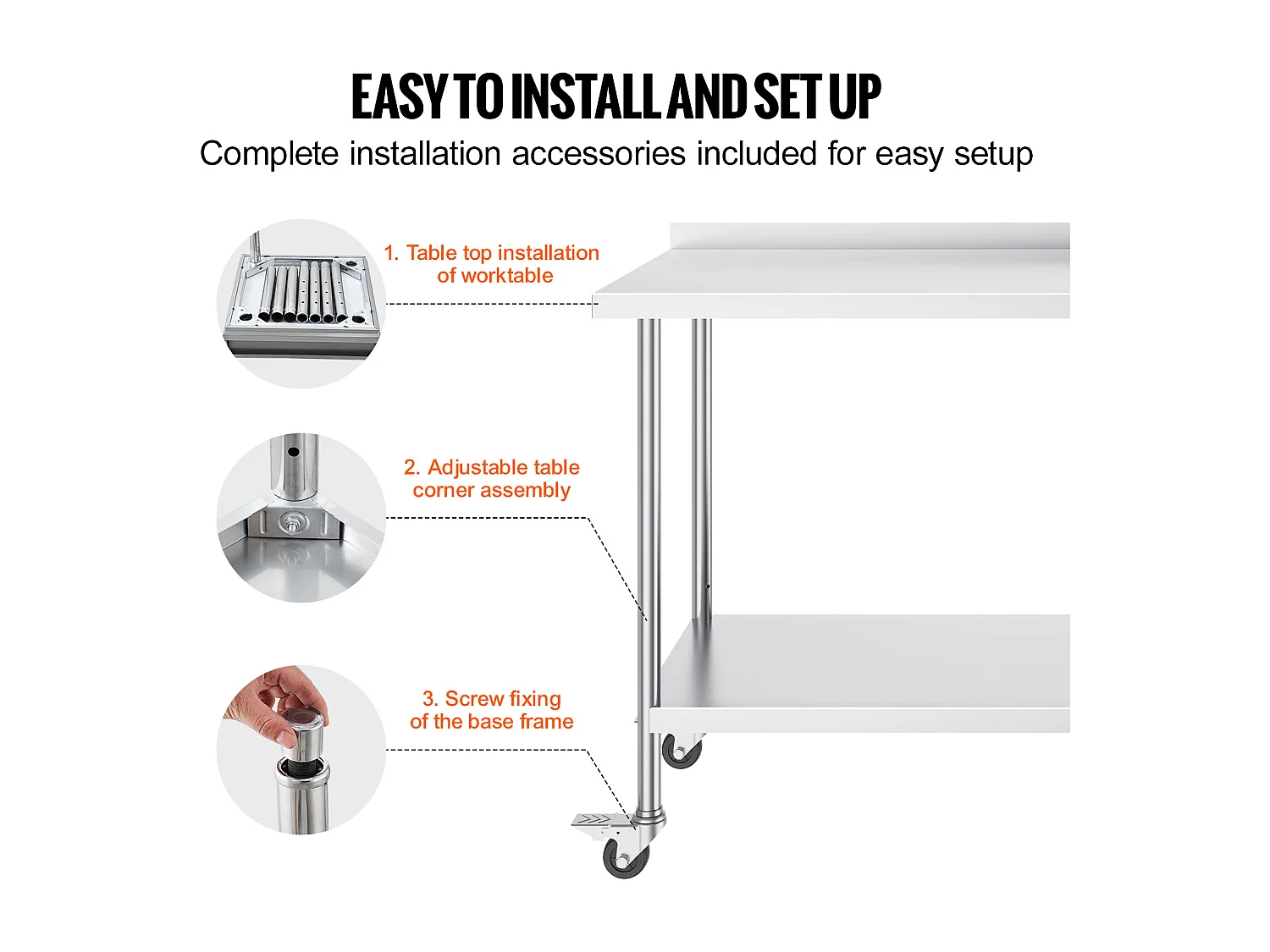 EASY TO INSTALL AND SET UP

Complete installation accessories included for easy setup

1. Table top installation of worktable

2. Adjustable table corner assembly

3. Screw fixing of the base frame