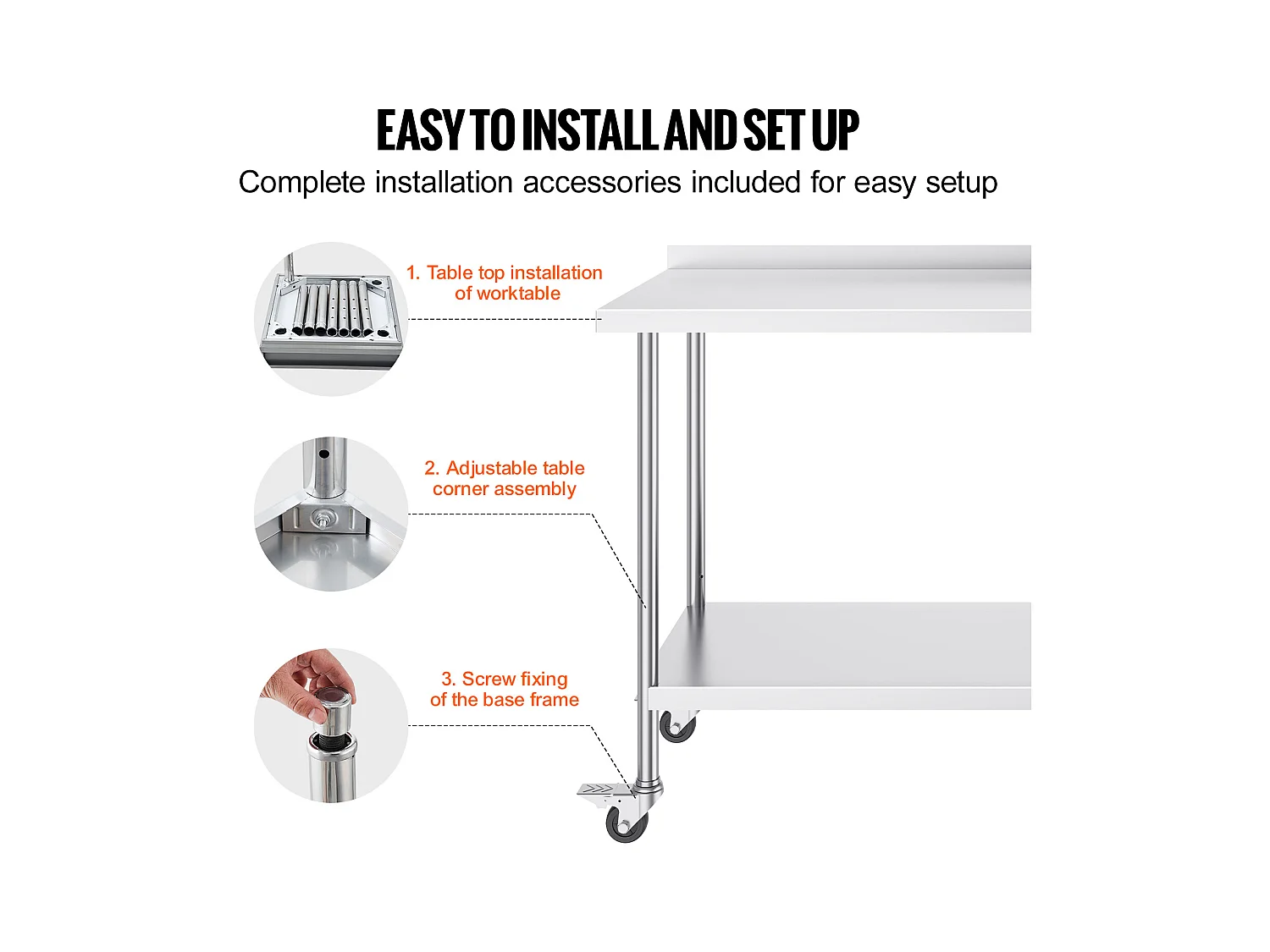 EASY TO INSTALL AND SET UP
Complete installation accessories included for easy setup

1. Table top installation of worktable

2. Adjustable table corner assembly

3. Screw fixing of the base frame