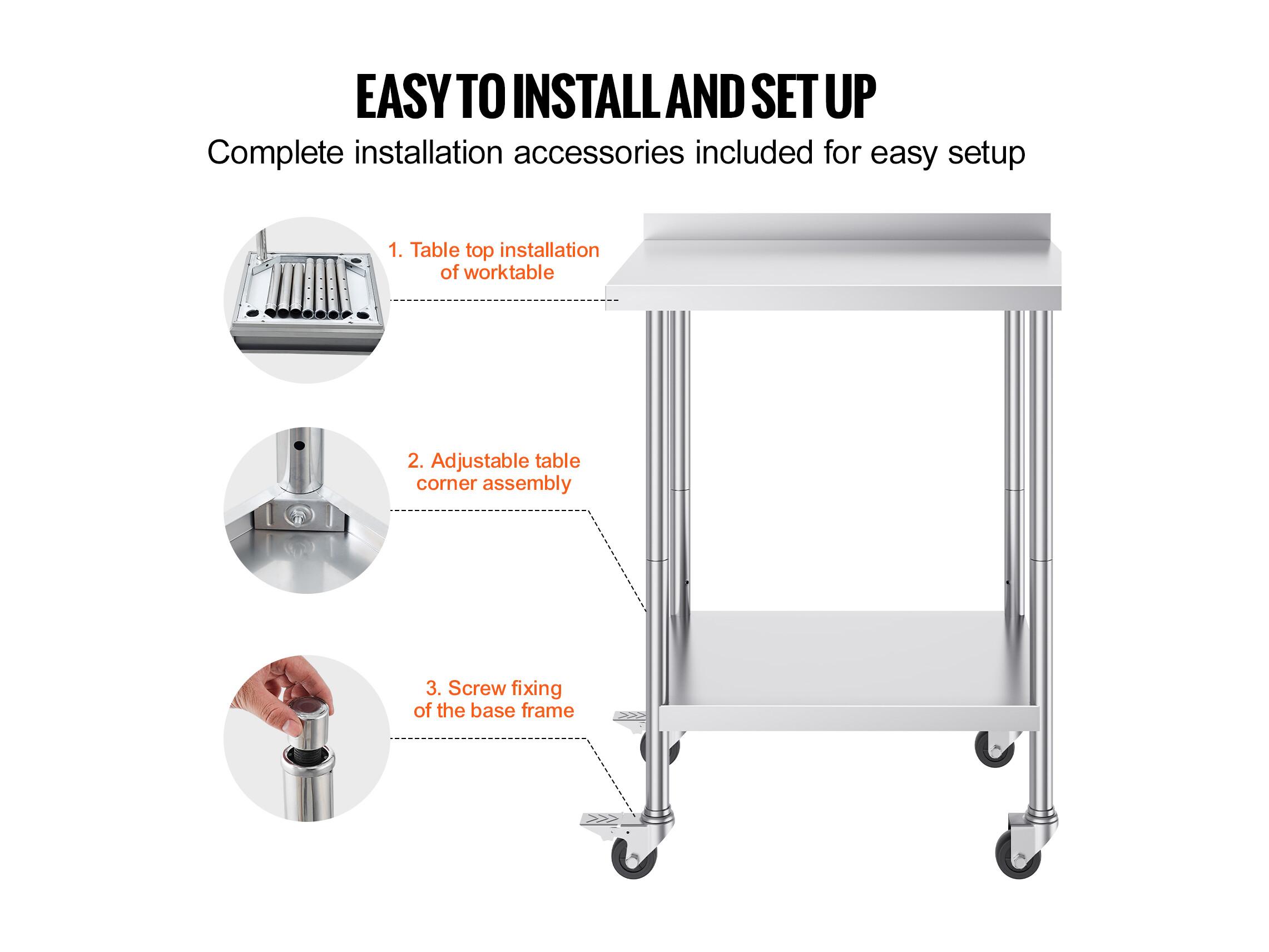 EASY TO INSTALL AND SET UP
Complete installation accessories included for easy setup

1. Table top installation of worktable

2. Adjustable table corner assembly

3. Screw fixing of the base frame