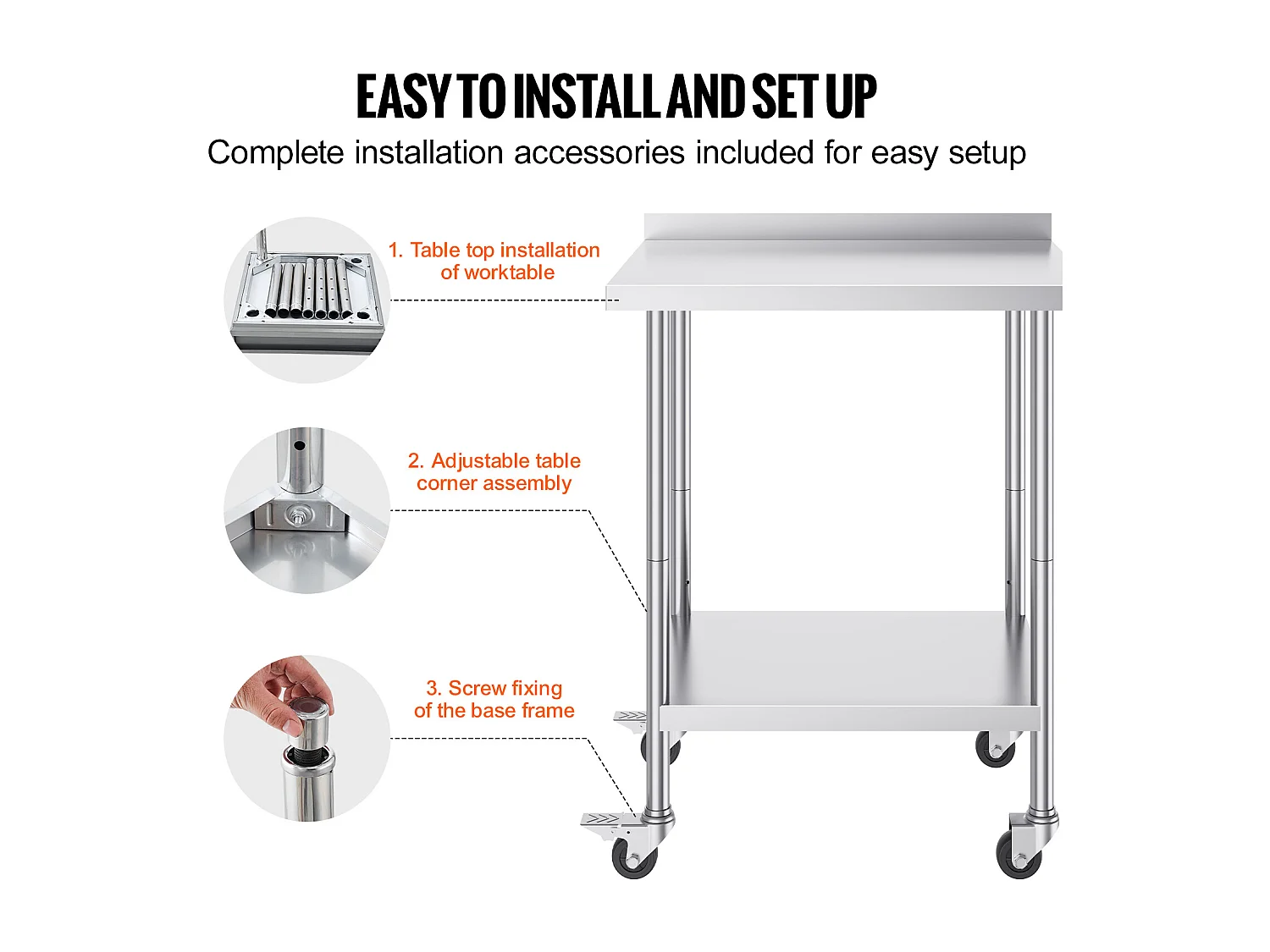 EASY TO INSTALL AND SET UP

Complete installation accessories included for easy setup

1. Table top installation of worktable

2. Adjustable table corner assembly

3. Screw fixing of the base frame