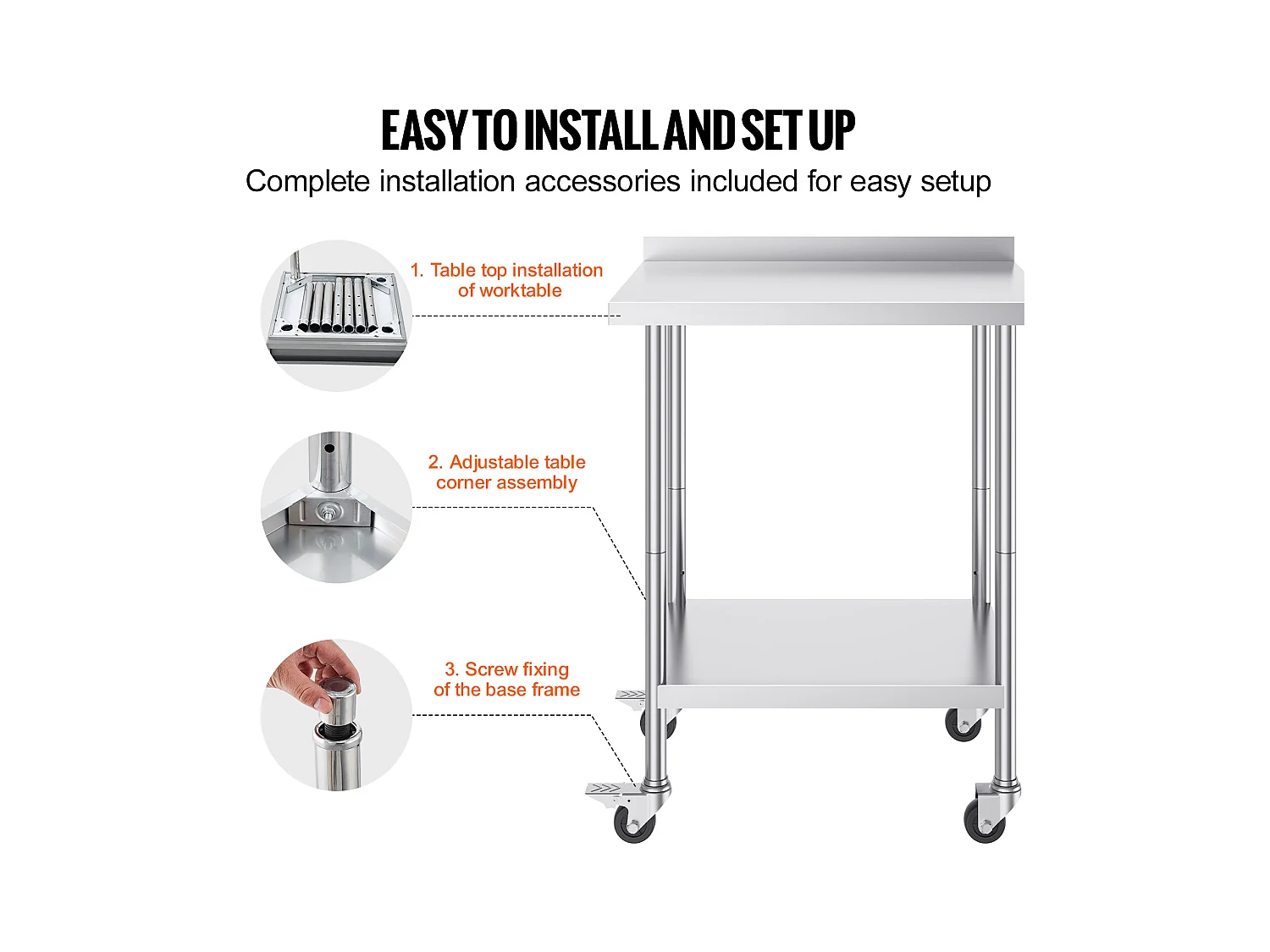 EASY TO INSTALL AND SET UP

Complete installation accessories included for easy setup

1. Table top installation of worktable

2. Adjustable table corner assembly

3. Screw fixing of the base frame