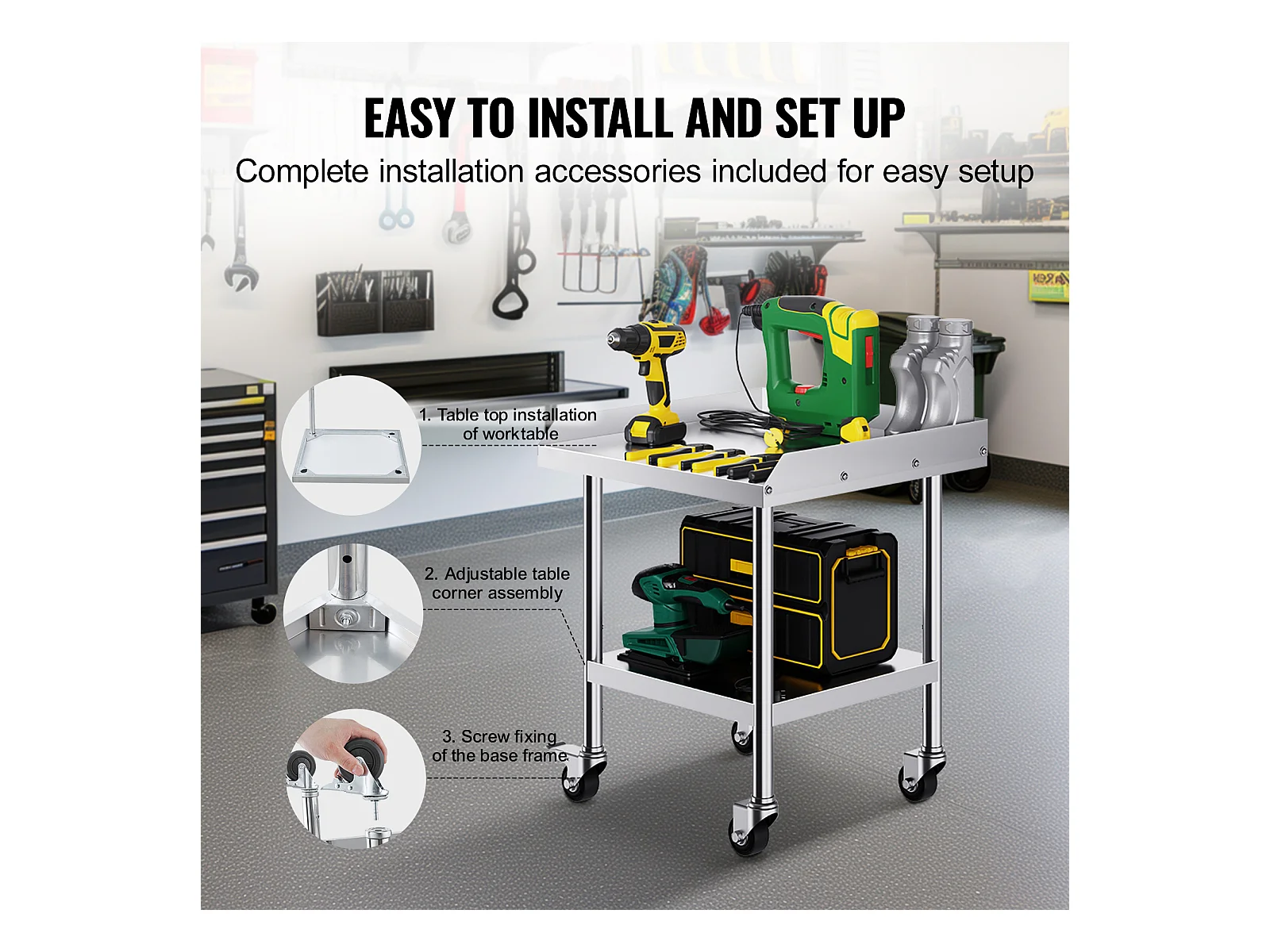 EASY TO INSTALL AND SET UP

Complete installation accessories included for easy setup

1. Table top installation of worktable

2. Adjustable table corner assembly

3. Screw fixing of the base frame