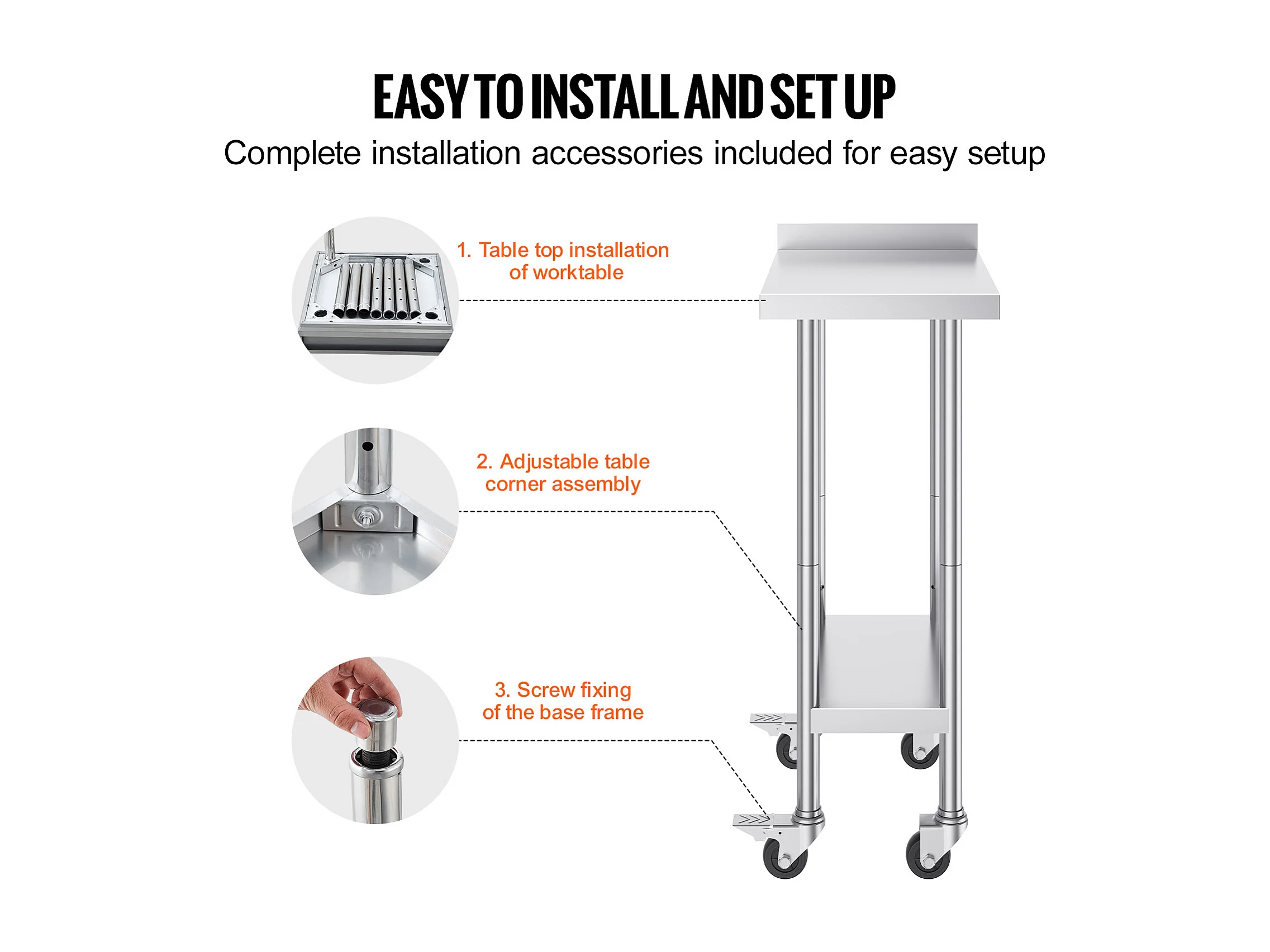 EASY TO INSTALL AND SET UP
Complete installation accessories included for easy setup

1. Table top installation of worktable

2. Adjustable table corner assembly

3. Screw fixing of the base frame