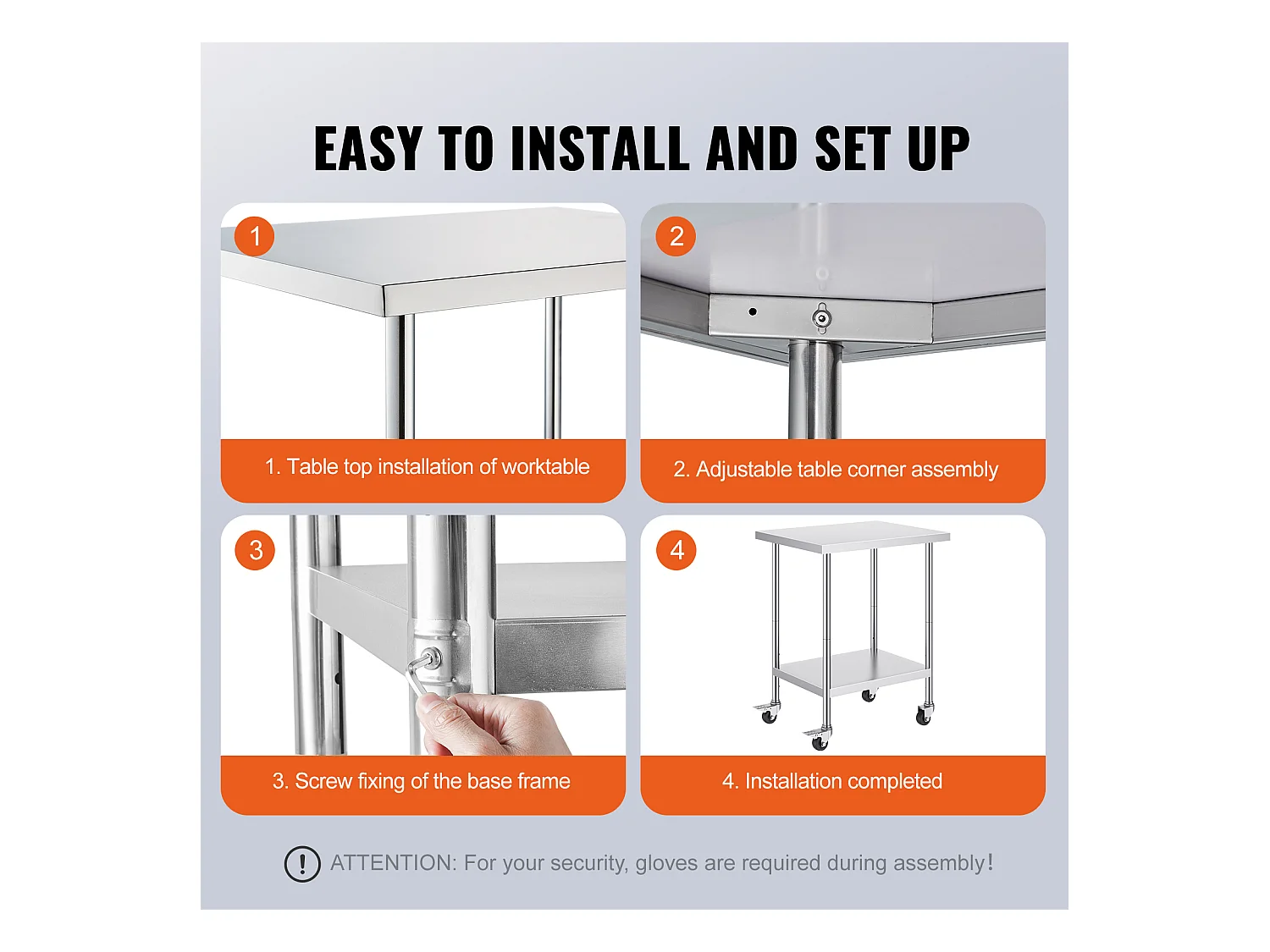 EASY TO INSTALL AND SET UP

1

1. Table top installation of worktable

2

2. Adjustable table corner assembly

3

3. Screw fixing of the base frame

4

4. Installation completed

! ATTENTION: For your security, gloves are required during assembly!