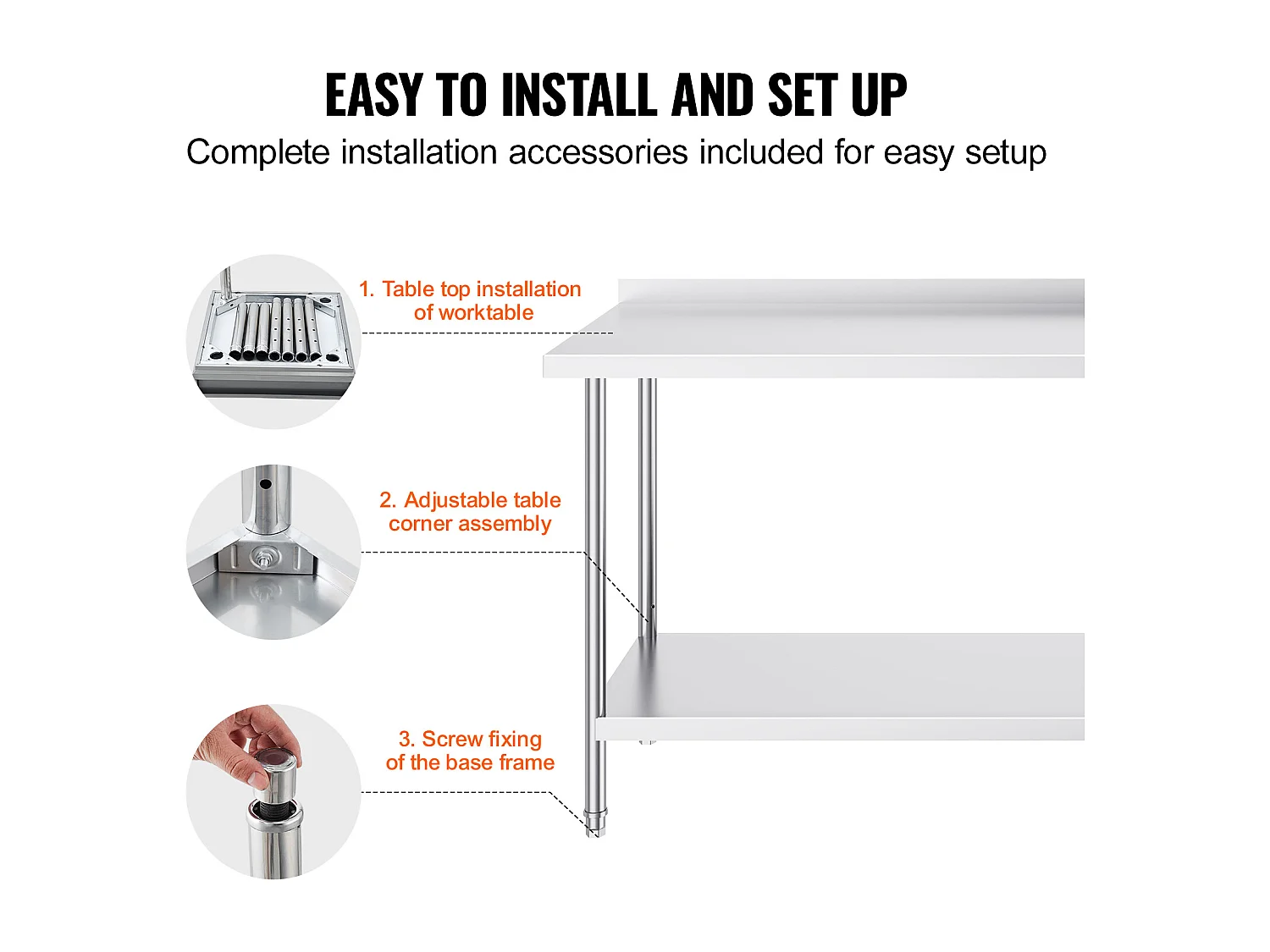 EASY TO INSTALL AND SET UP
Complete installation accessories included for easy setup

1. Table top installation of worktable

2. Adjustable table corner assembly

3. Screw fixing of the base frame