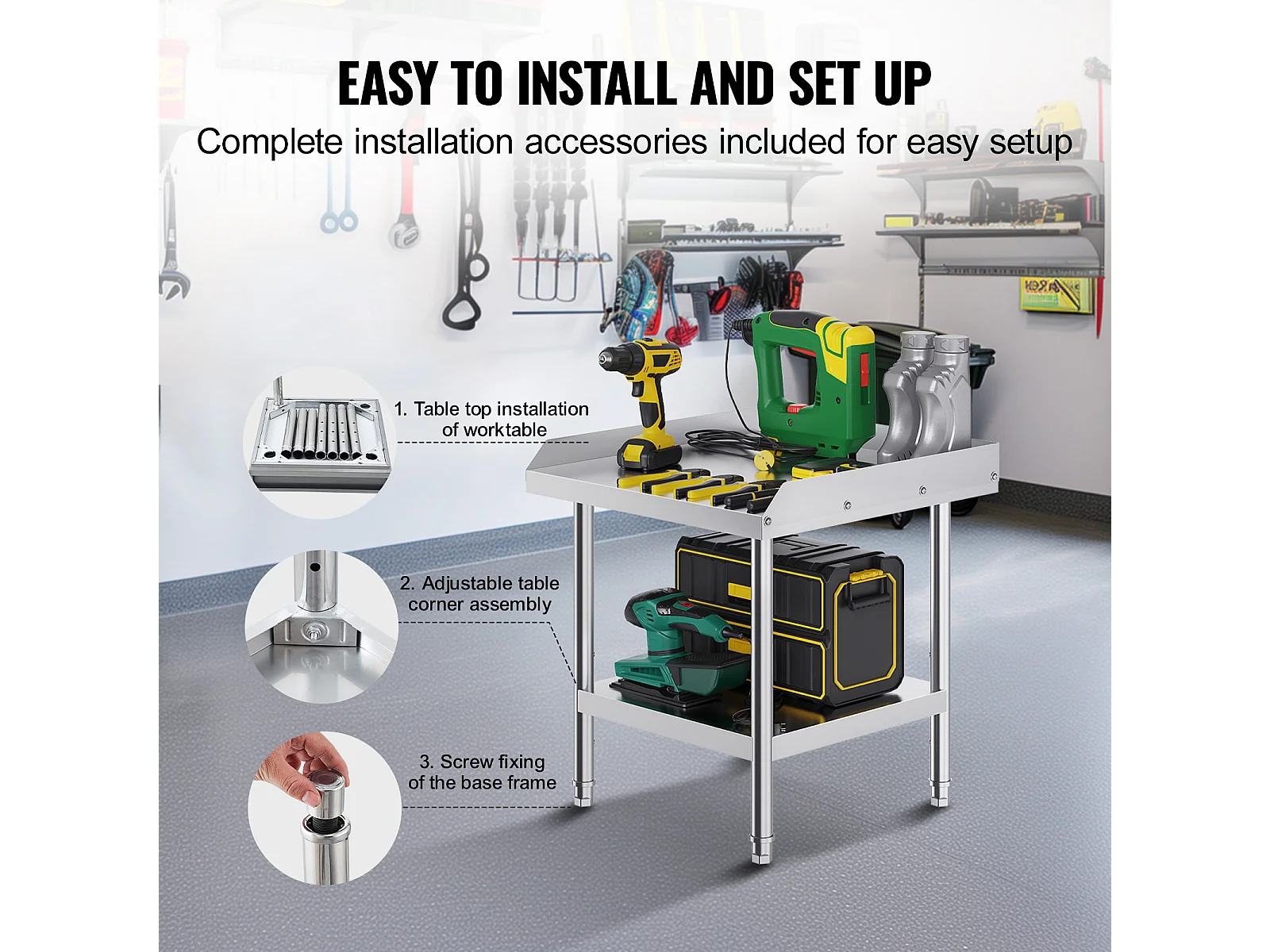 EASY TO INSTALL AND SET UP

Complete installation accessories included for easy setup

1. Table top installation of worktable

2. Adjustable table corner assembly

3. Screw fixing of the base frame