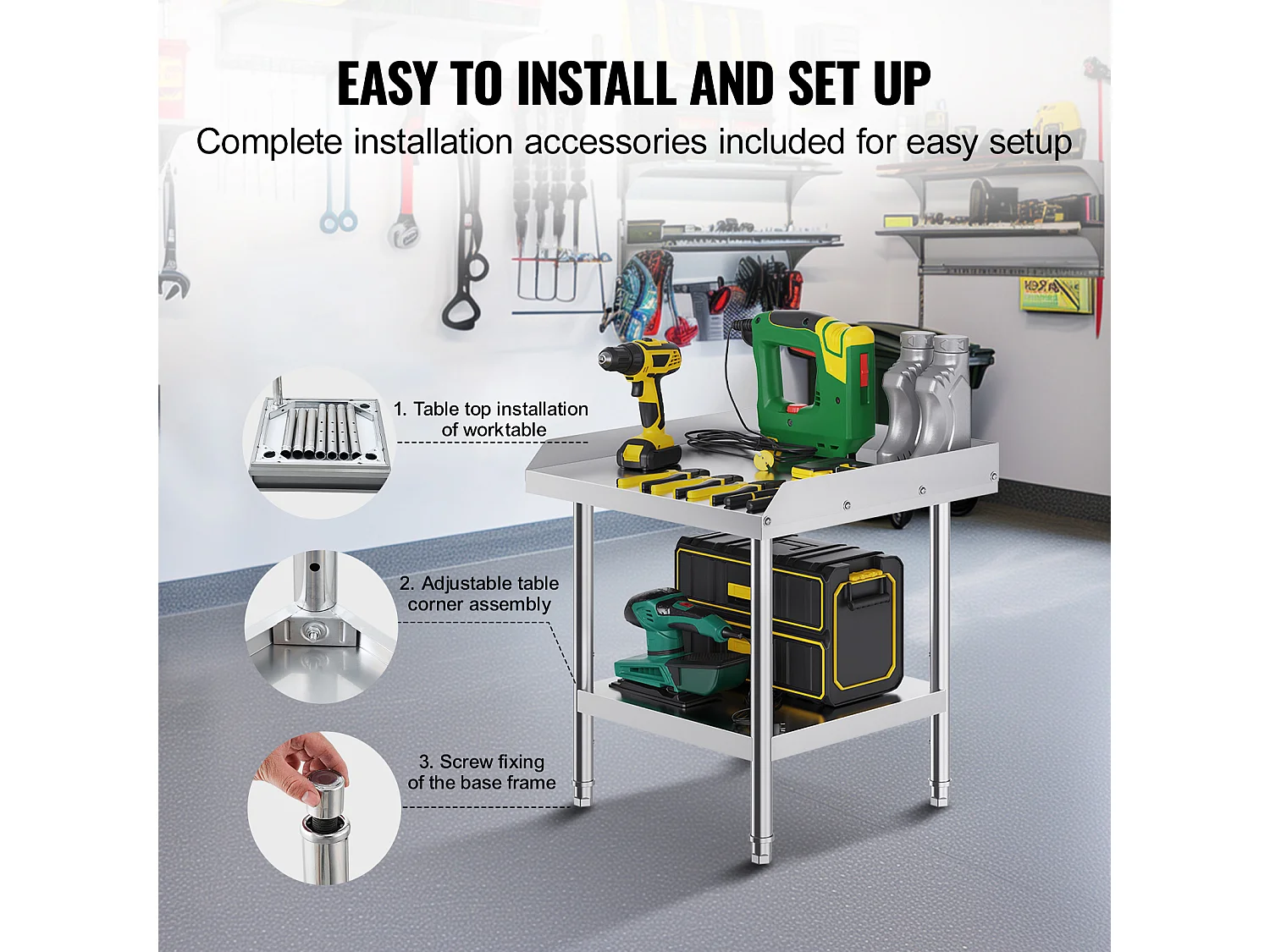 EASY TO INSTALL AND SET UP
Complete installation accessories included for easy setup

1. Table top installation of worktable

2. Adjustable table corner assembly

3. Screw fixing of the base frame