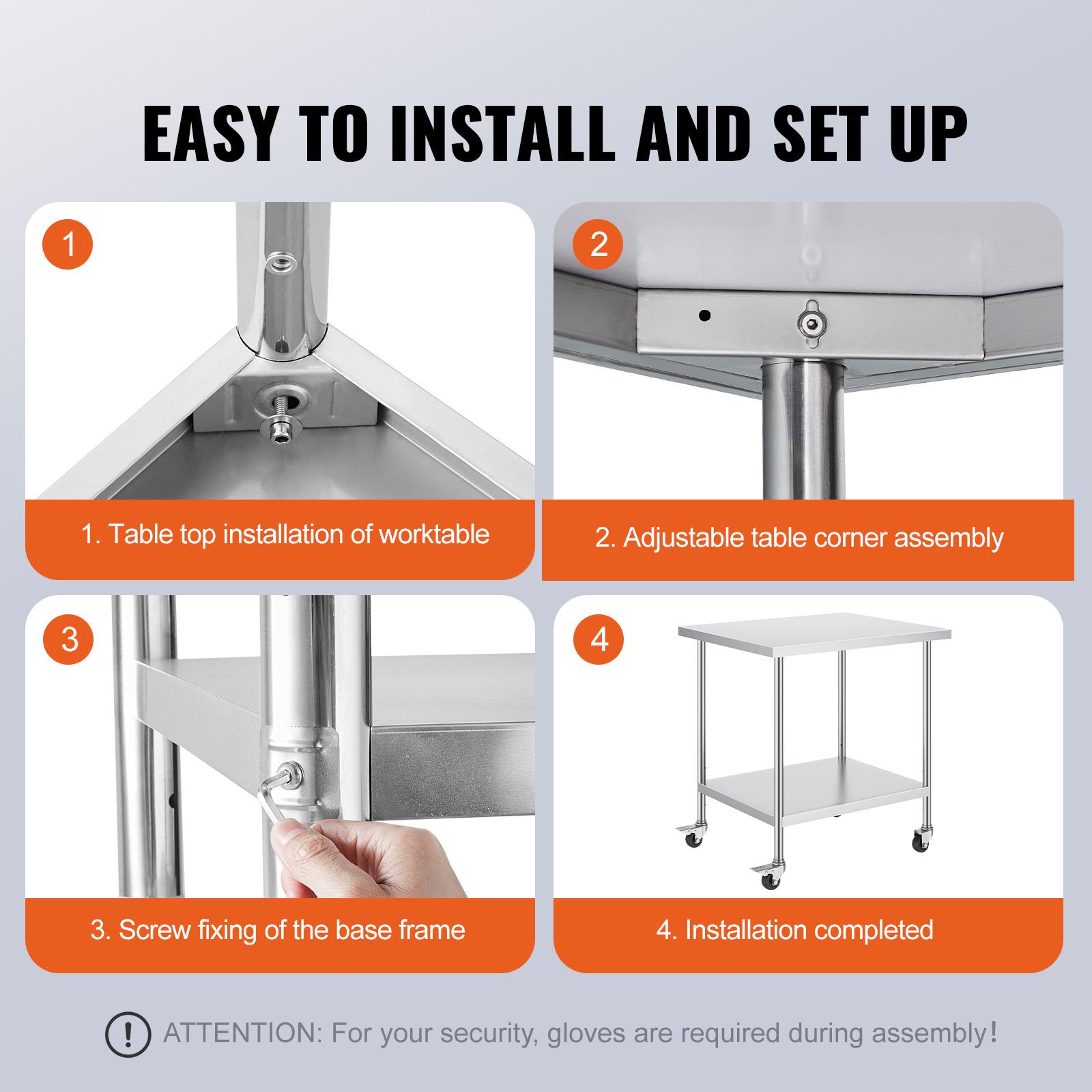 EASY TO INSTALL AND SET UP

1

1. Table top installation of worktable

2

2. Adjustable table corner assembly

3

3. Screw fixing of the base frame

4

4. Installation completed

! ATTENTION: For your security, gloves are required during assembly!