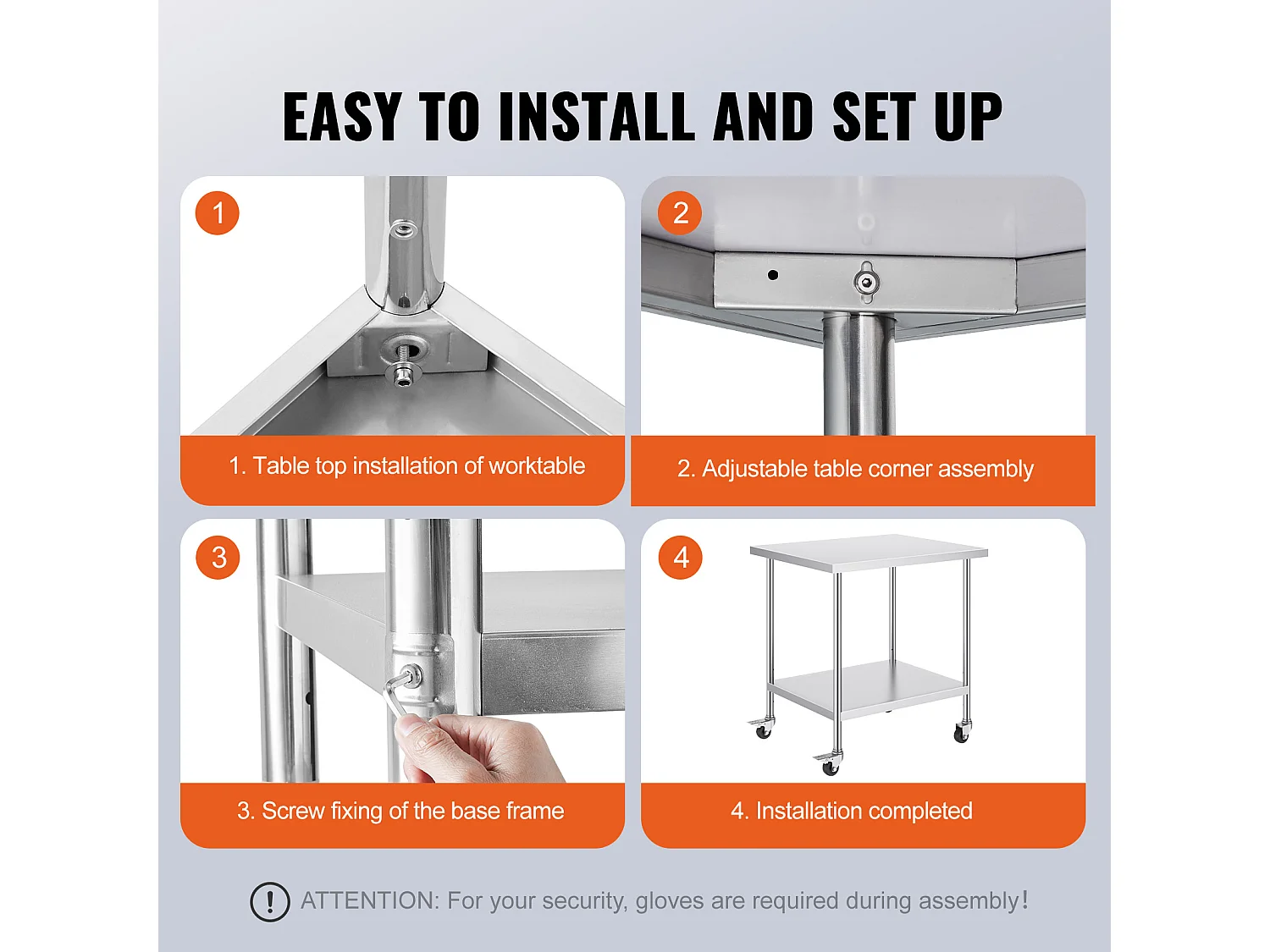 EASY TO INSTALL AND SET UP

1

1. Table top installation of worktable

2

2. Adjustable table corner assembly

3

3. Screw fixing of the base frame

4

4. Installation completed

ATTENTION: For your security, gloves are required during assembly!