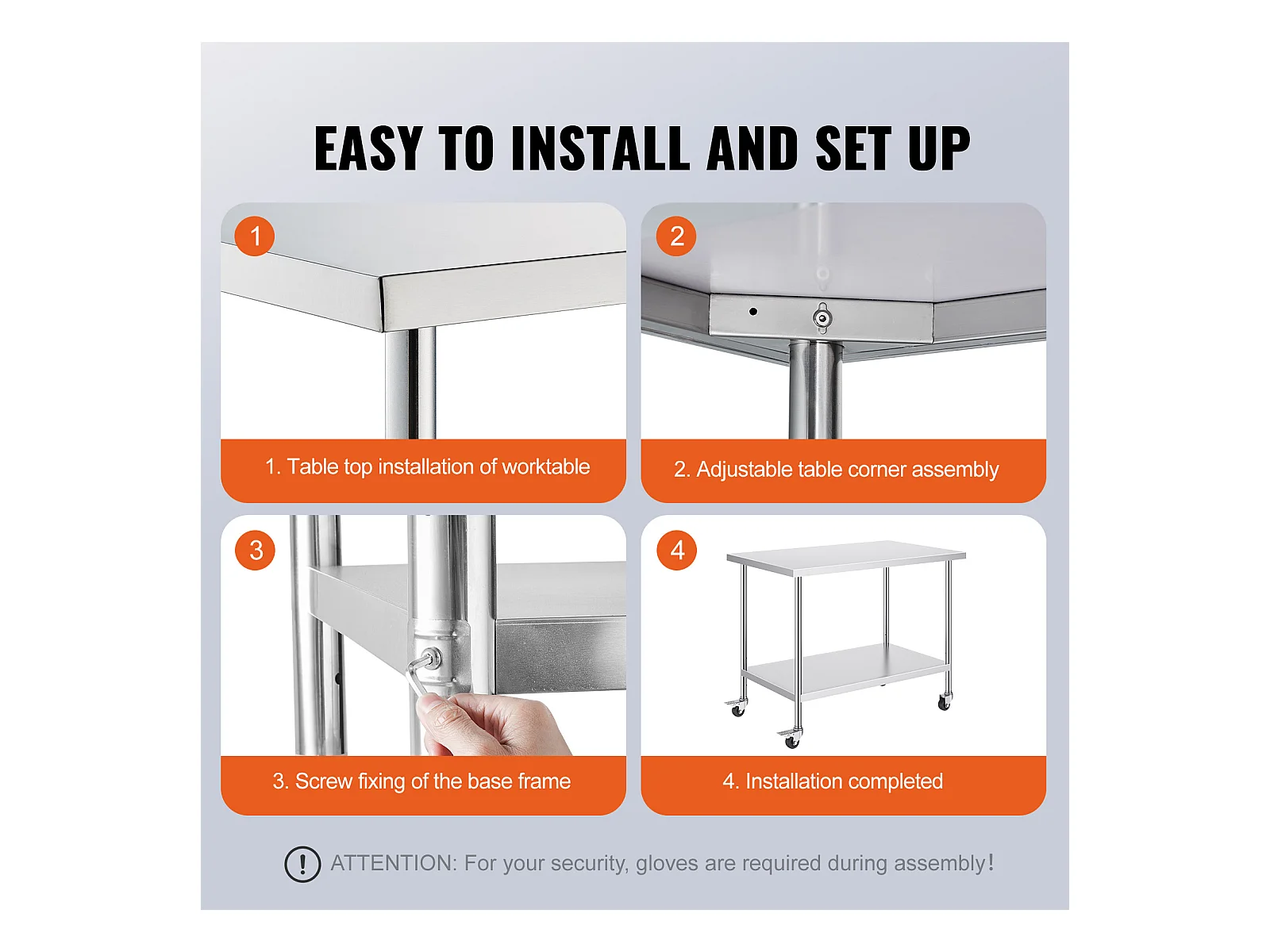 EASY TO INSTALL AND SET UP

1

1. Table top installation of worktable

2

2. Adjustable table corner assembly

3

3. Screw fixing of the base frame

4

4. Installation completed

! ATTENTION: For your security, gloves are required during assembly!