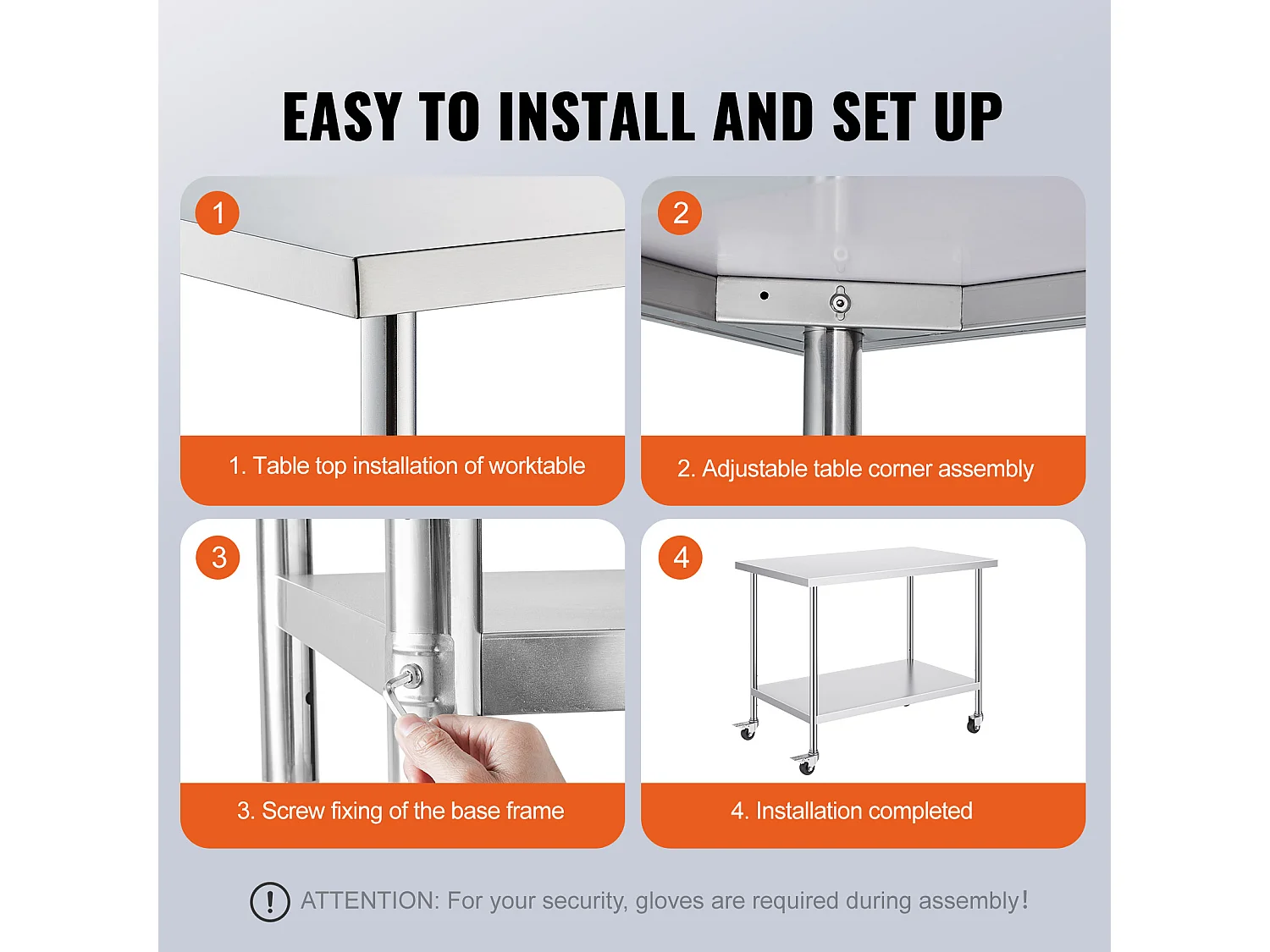 EASY TO INSTALL AND SET UP

1

1. Table top installation of worktable

2

2. Adjustable table corner assembly

3

3. Screw fixing of the base frame

4

4. Installation completed

! ATTENTION: For your security, gloves are required during assembly!