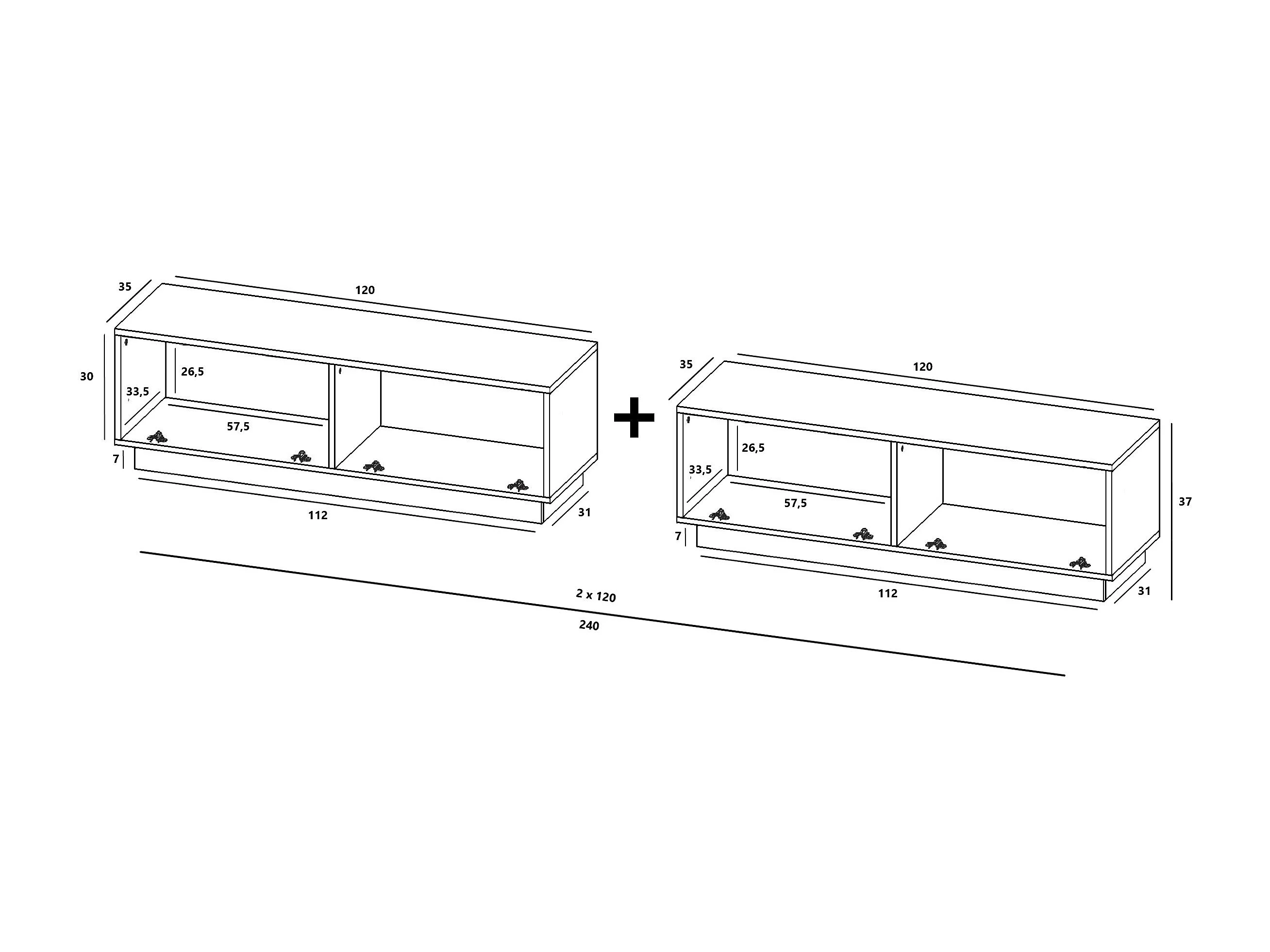 35
120
30
26,5
33,5
57,5
7
112
31
+
35
120
26,5
33,5
57,5
7
112
31
37
2 x 120
240