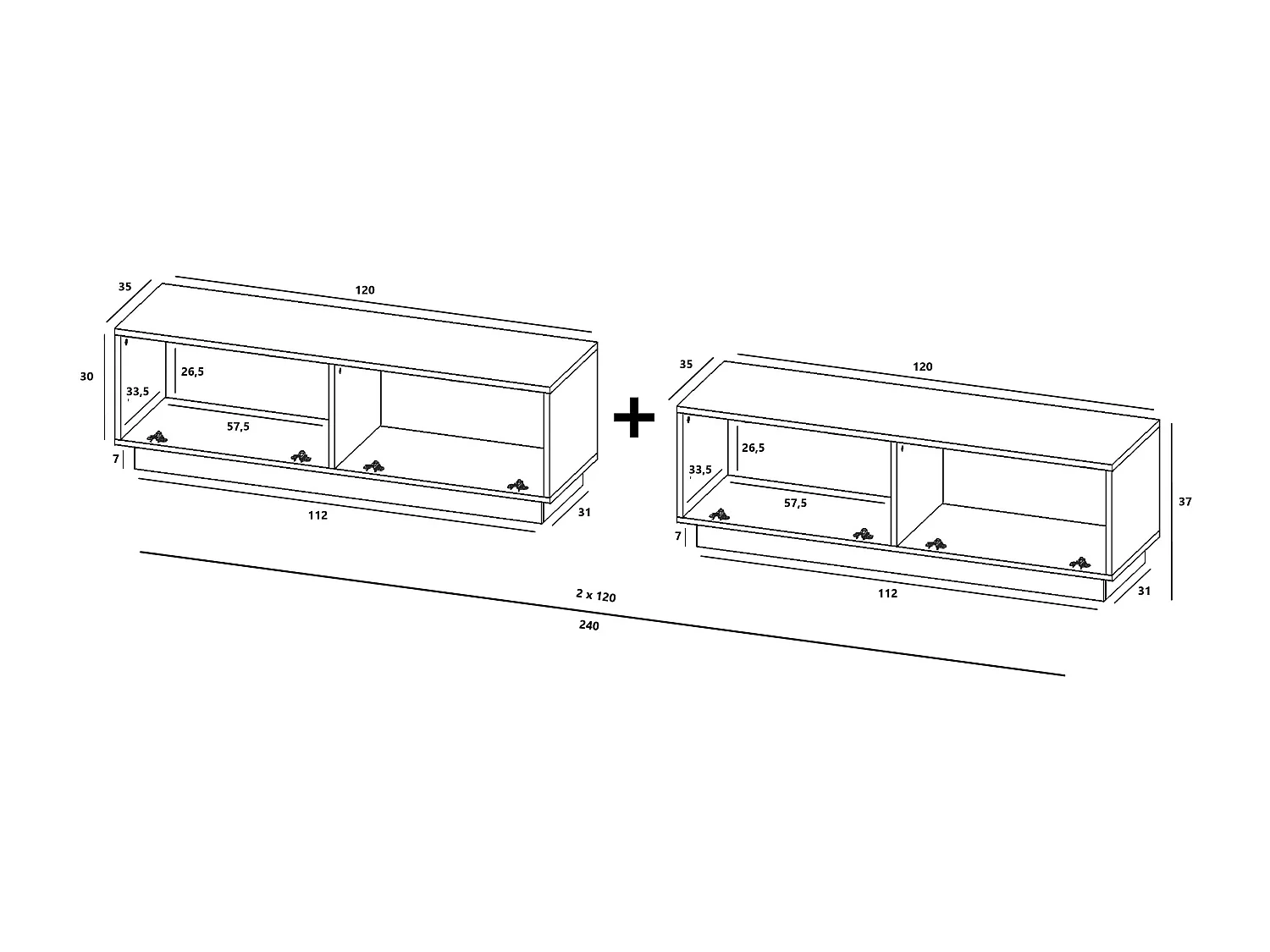 35
120
30
26,5
33,5
57,5
7
112
31

+

35
120
26,5
33,5
57,5
7
112
31
37

2 x 120
240