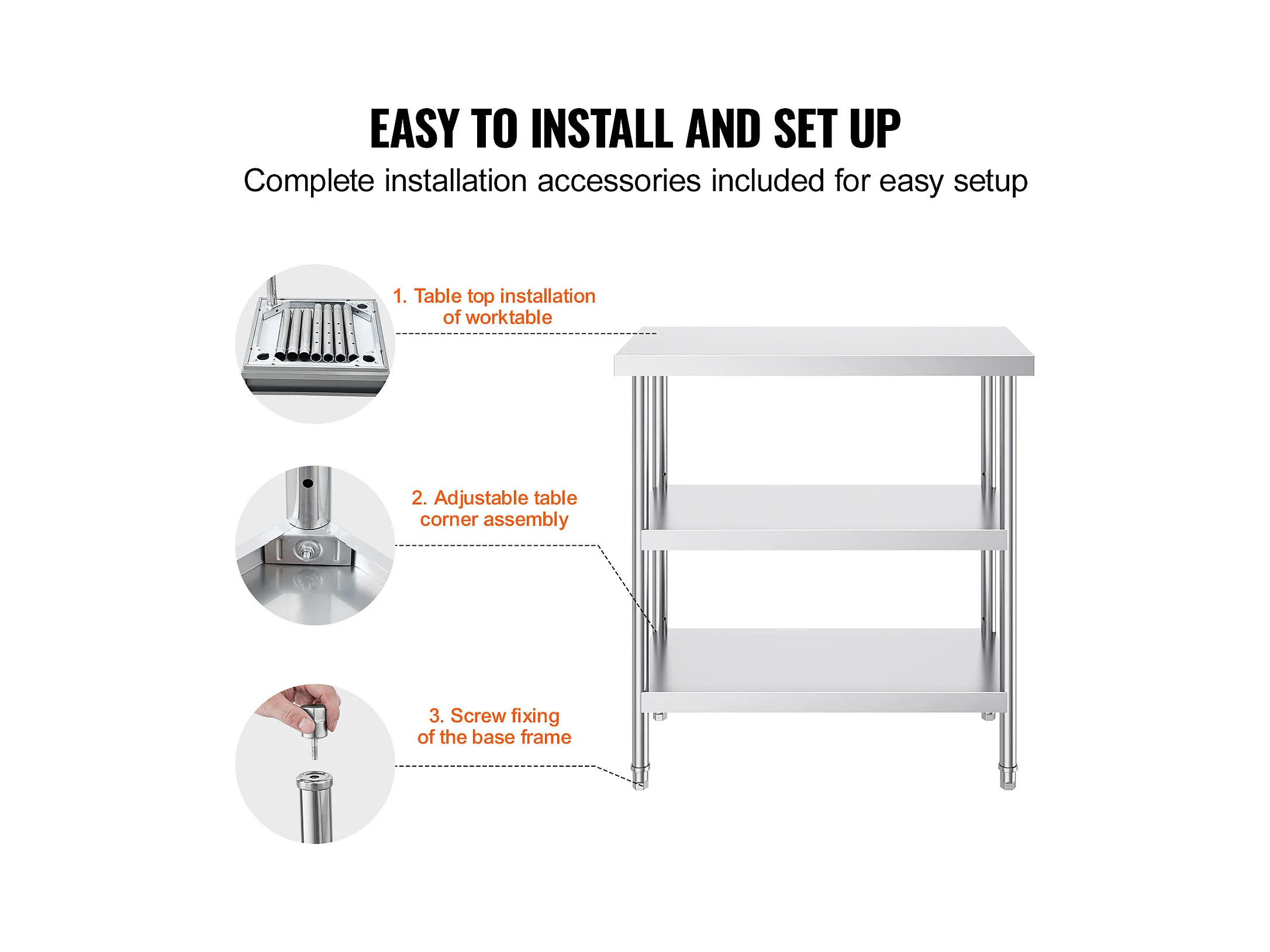 EASY TO INSTALL AND SET UP

Complete installation accessories included for easy setup

1. Table top installation of worktable

2. Adjustable table corner assembly

3. Screw fixing of the base frame