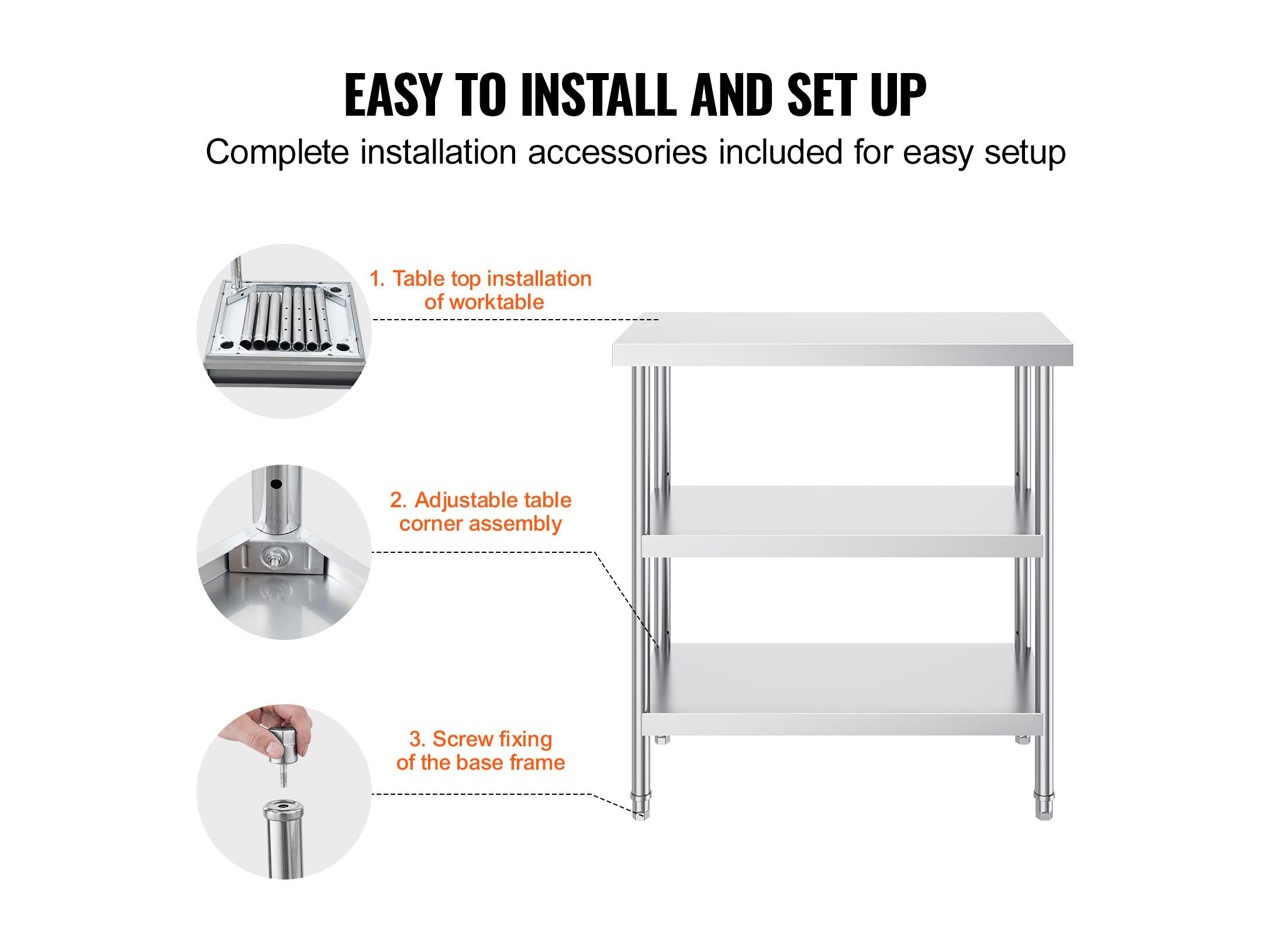 EASY TO INSTALL AND SET UP

Complete installation accessories included for easy setup

1. Table top installation of worktable

2. Adjustable table corner assembly

3. Screw fixing of the base frame