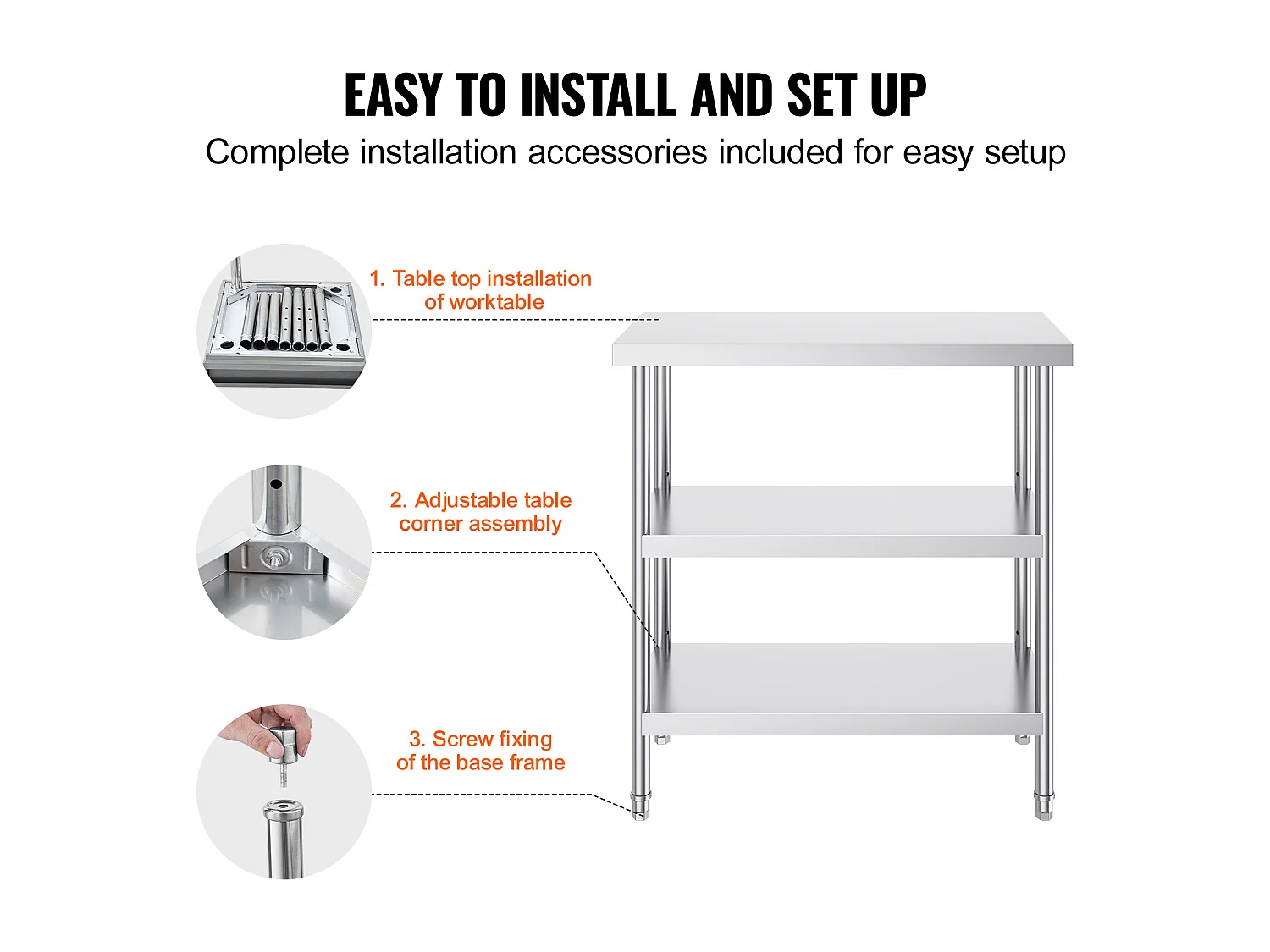 EASY TO INSTALL AND SET UP

Complete installation accessories included for easy setup

1. Table top installation of worktable

2. Adjustable table corner assembly

3. Screw fixing of the base frame