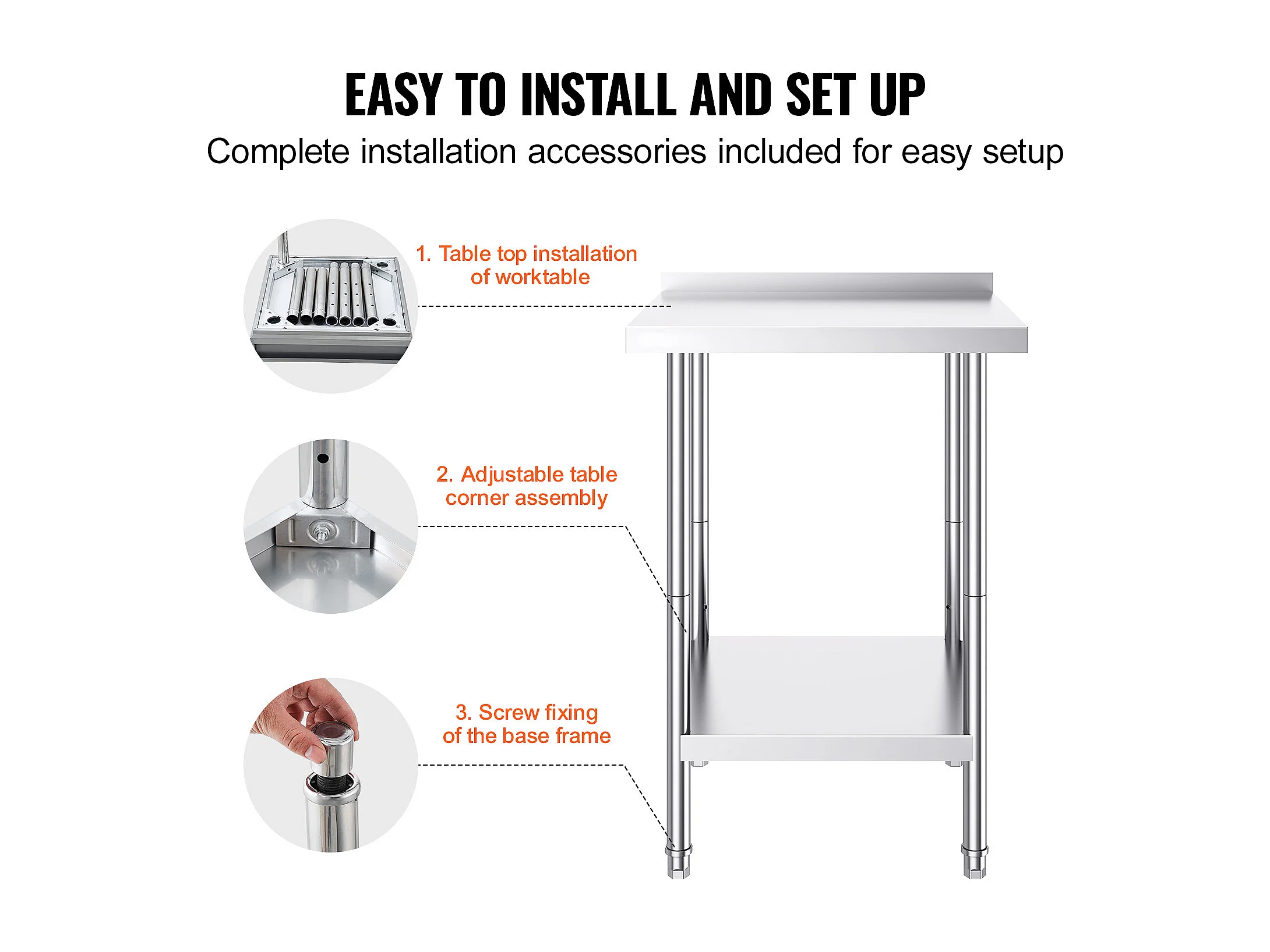 EASY TO INSTALL AND SET UP

Complete installation accessories included for easy setup

1. Table top installation of worktable

2. Adjustable table corner assembly

3. Screw fixing of the base frame