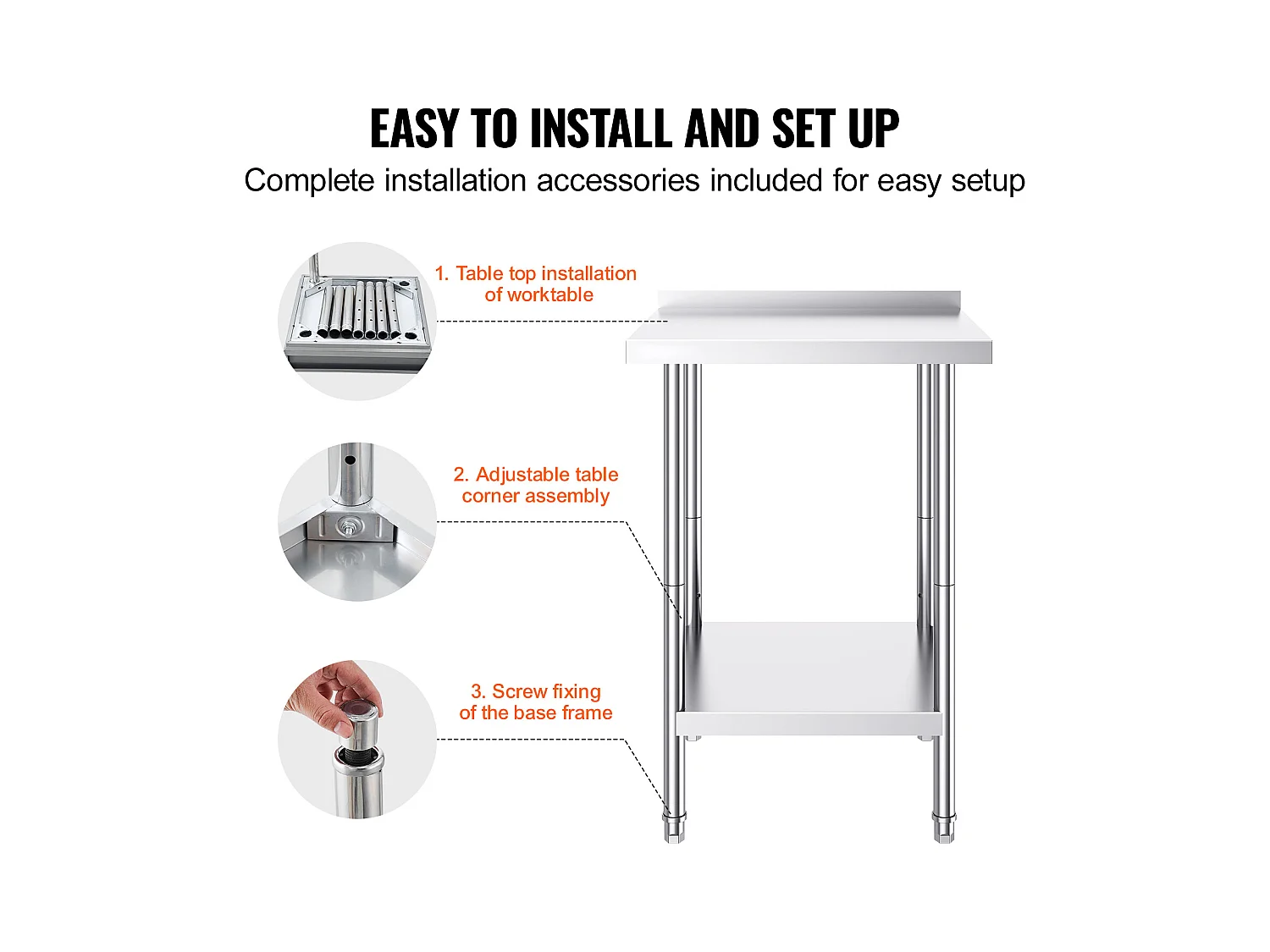 EASY TO INSTALL AND SET UP

Complete installation accessories included for easy setup

1. Table top installation of worktable

2. Adjustable table corner assembly

3. Screw fixing of the base frame