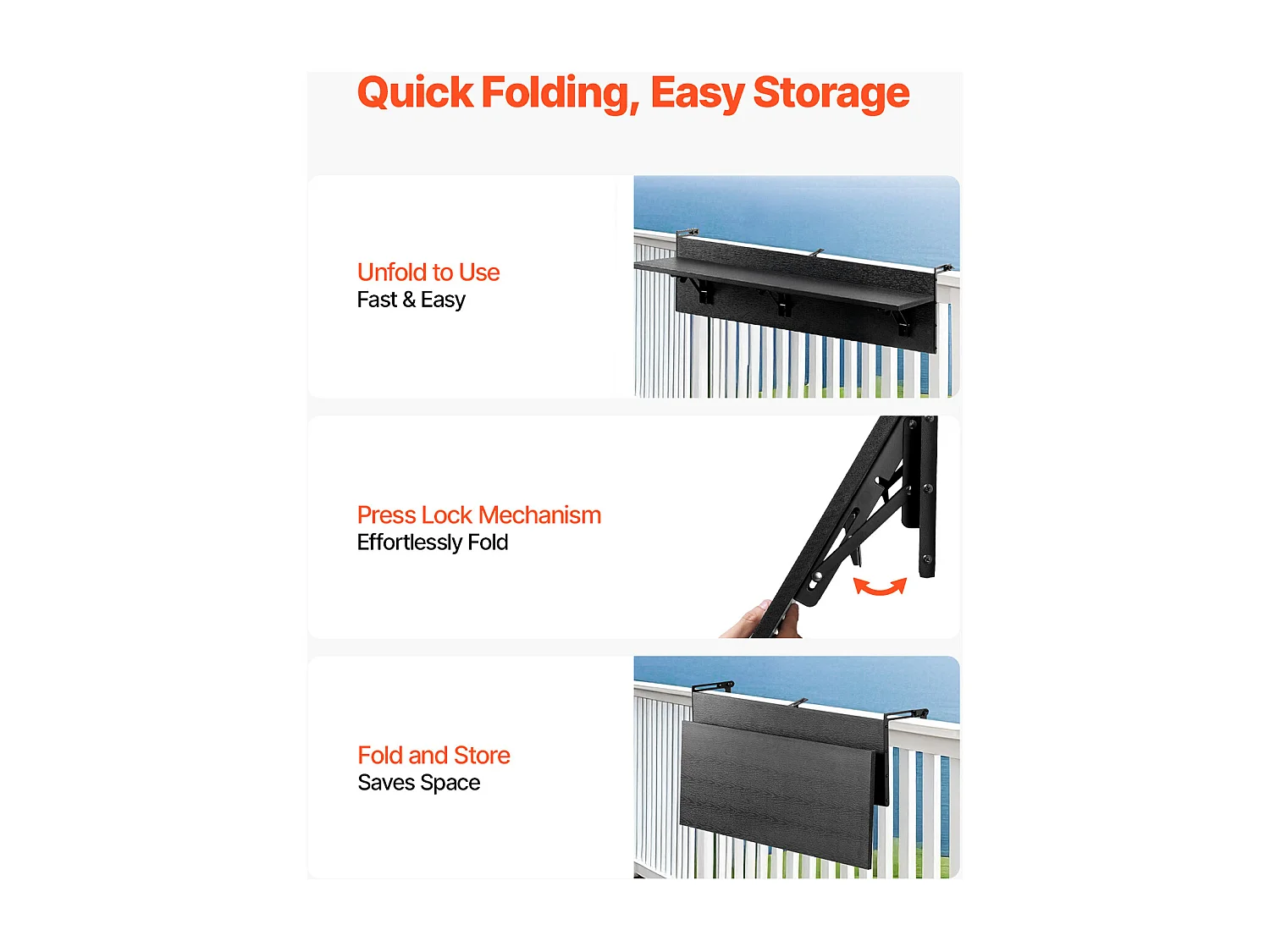 Quick Folding, Easy Storage

Unfold to Use
Fast & Easy

Press Lock Mechanism
Effortlessly Fold

Fold and Store
Saves Space