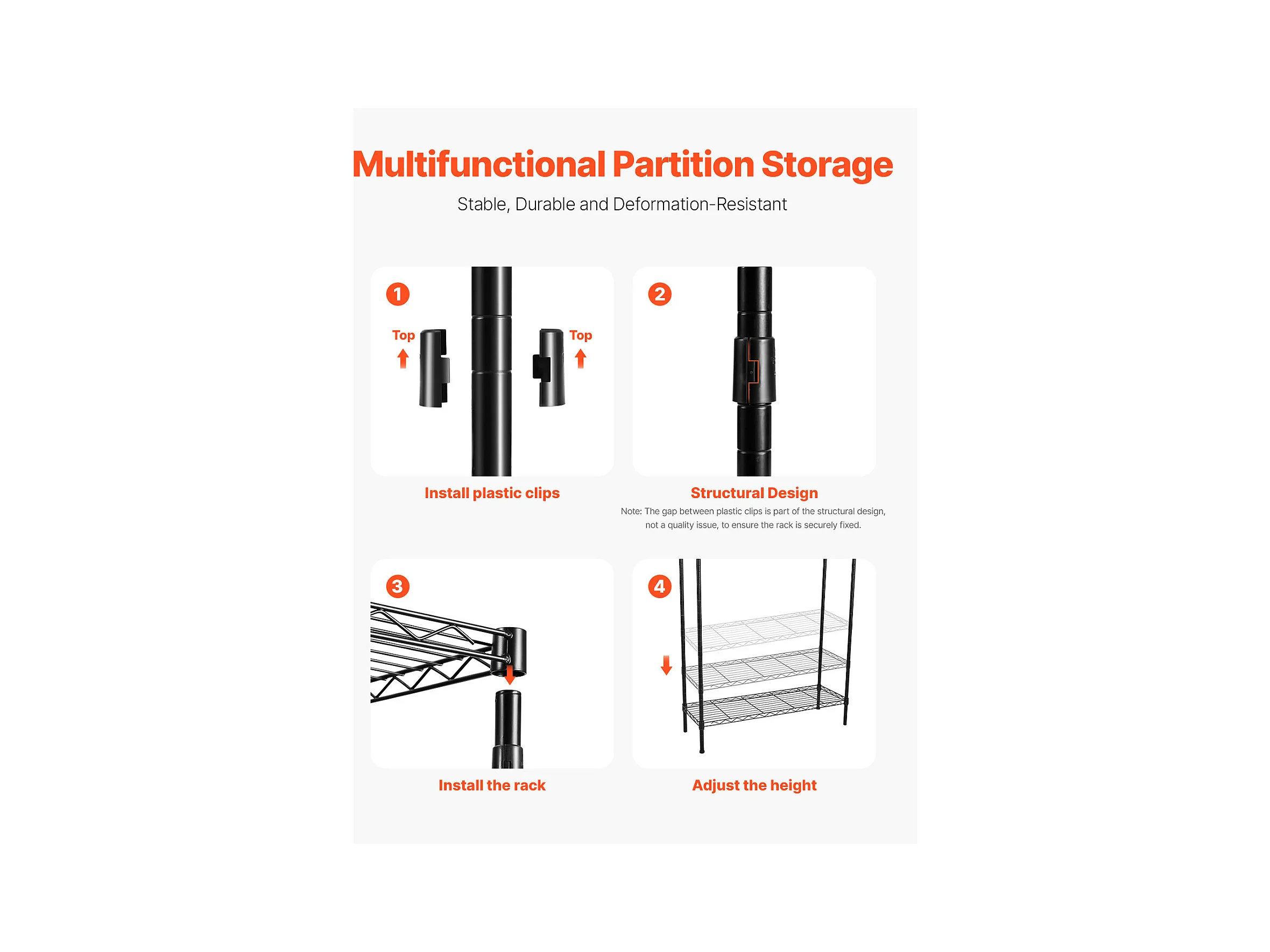 Multifunctional Partition Storage

Stable, Durable and Deformation-Resistant

1

Top

Top

Install plastic clips

2

Structural Design

Note: The gap between plastic clips is part of the structural design, not a quality issue, to ensure the rack is securely fixed.

3

Install the rack

4

Adjust the height