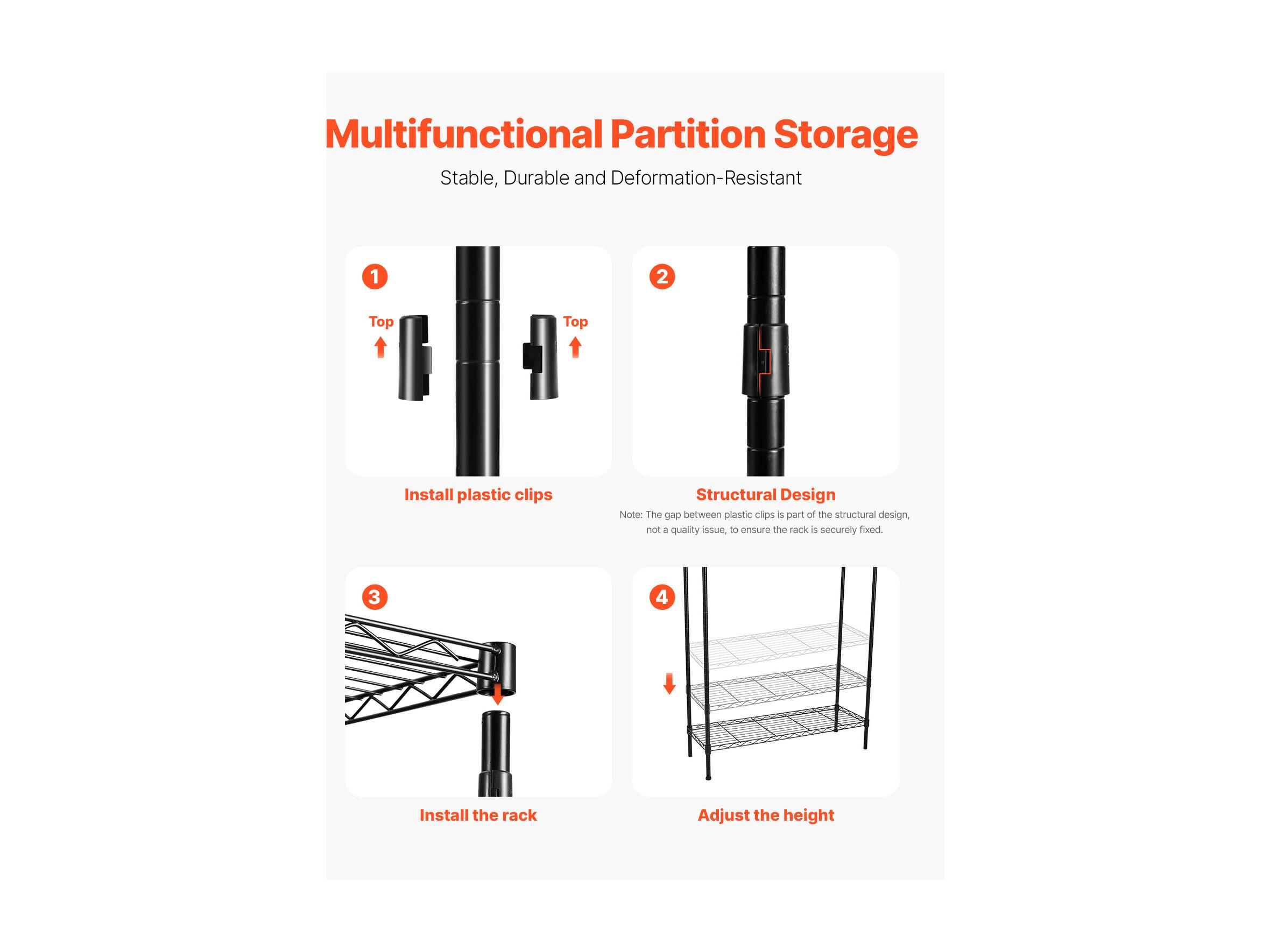 Multifunctional Partition Storage

Stable, Durable and Deformation-Resistant

1

Top

Top

Install plastic clips

2

Structural Design

Note: The gap between plastic clips is part of the structural design, not a quality issue, to ensure the rack is securely fixed.

3

Install the rack

4

Adjust the height