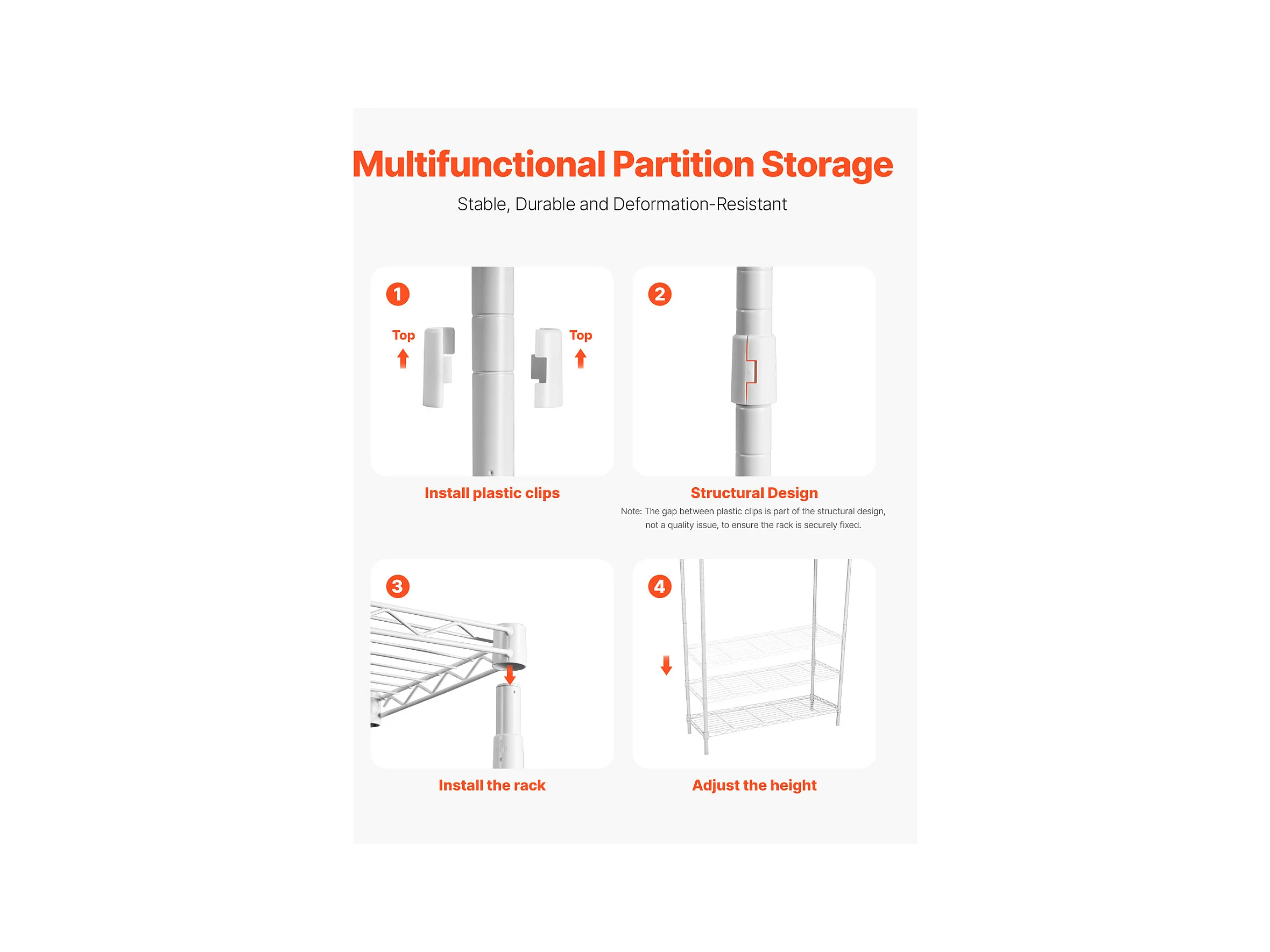 Multifunctional Partition Storage

Stable, Durable and Deformation-Resistant

1

Top

Top

Install plastic clips

2

Structural Design

Note: The gap between plastic clips is part of the structural design, not a quality issue, to ensure the rack is securely fixed.

3

Install the rack

4

Adjust the height