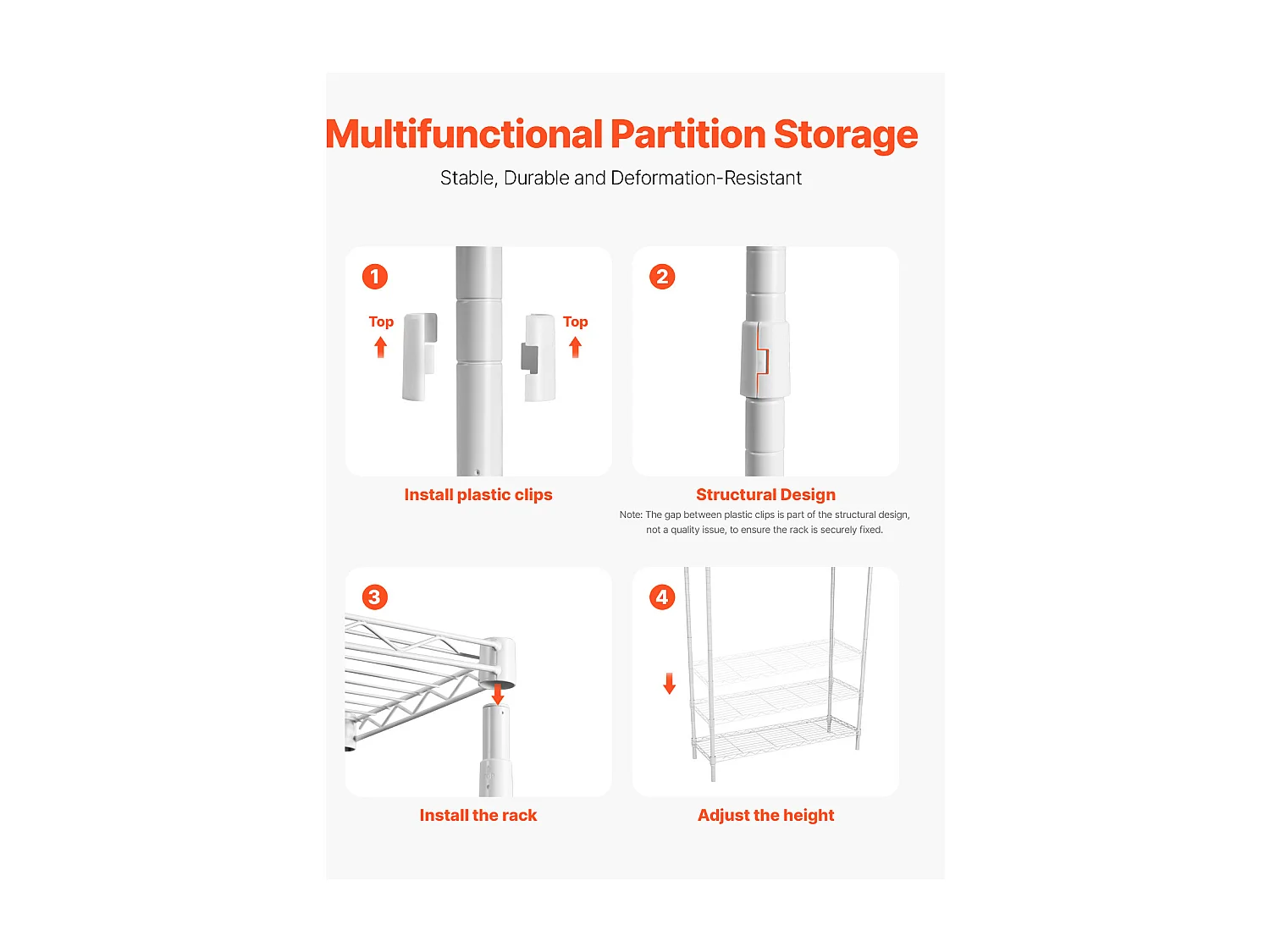 Multifunctional Partition Storage

Stable, Durable and Deformation-Resistant

1

Top

Top

Install plastic clips

2

Structural Design

Note: The gap between plastic clips is part of the structural design, not a quality issue, to ensure the rack is securely fixed.

3

Install the rack

4

Adjust the height