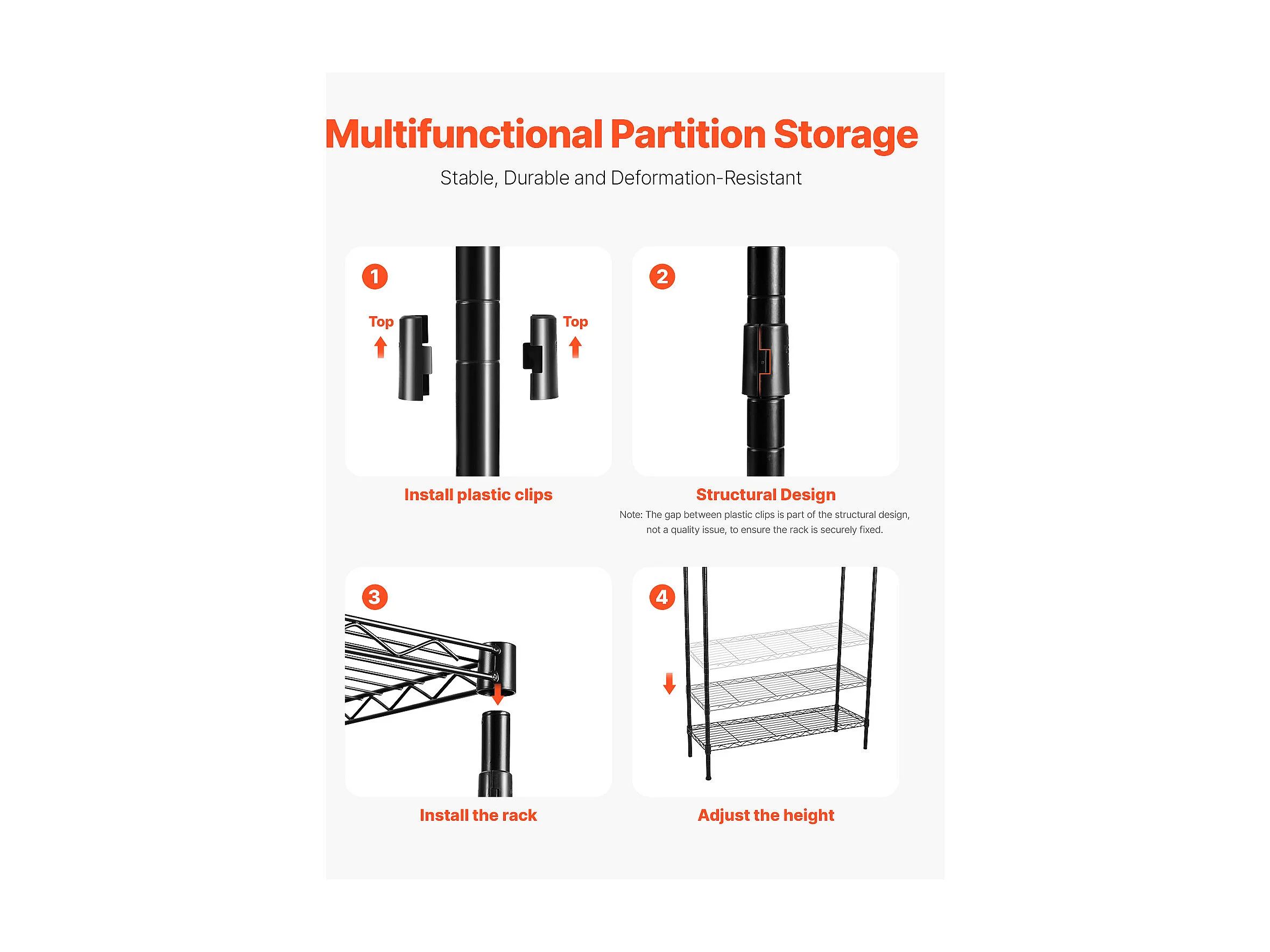 Multifunctional Partition Storage

Stable, Durable and Deformation-Resistant

1

Top

Top

Install plastic clips

2

Structural Design

Note: The gap between plastic clips is part of the structural design, not a quality issue, to ensure the rack is securely fixed.

3

Install the rack

4

Adjust the height