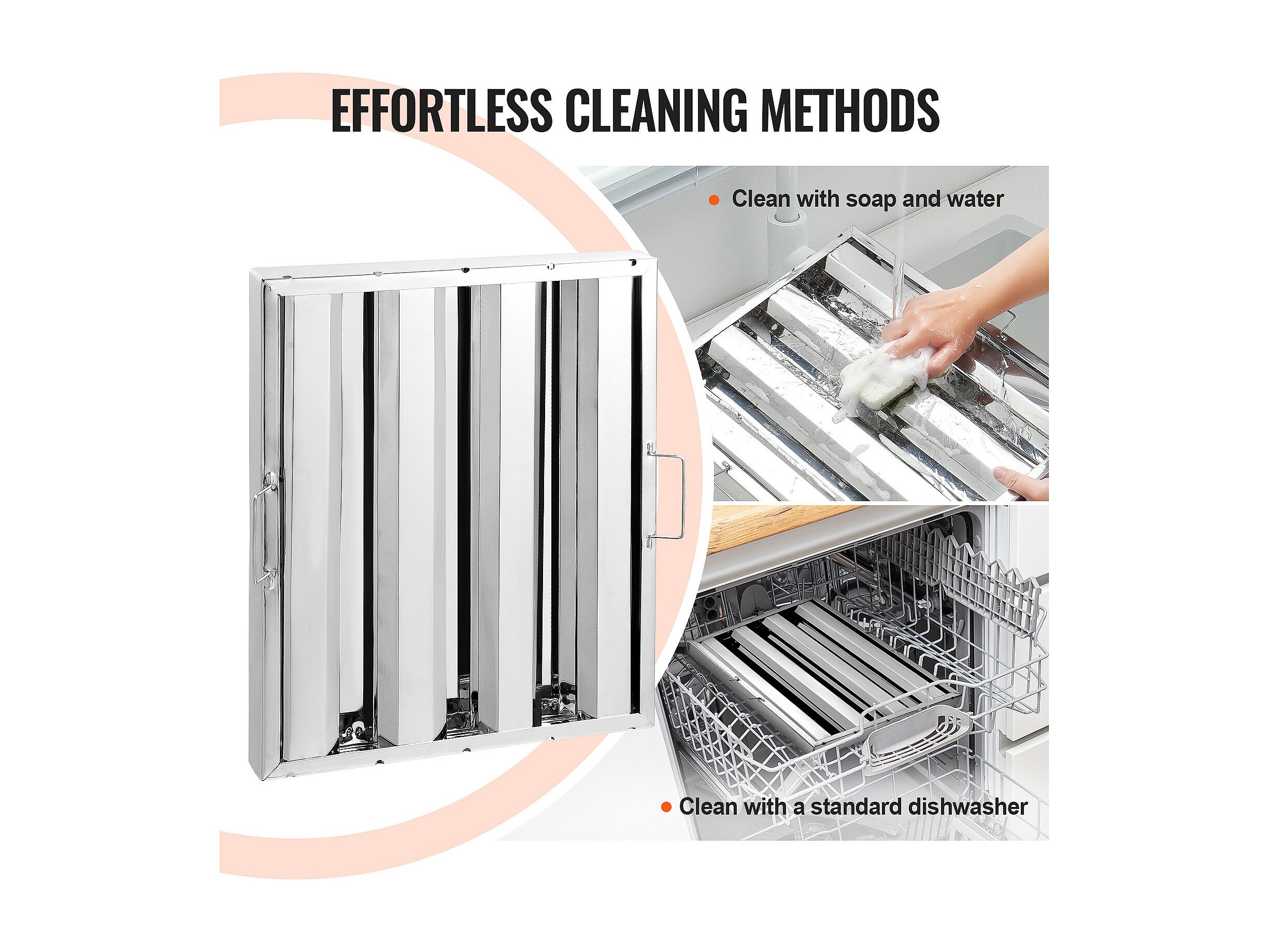 EFFORTLESS CLEANING METHODS

• Clean with soap and water

• Clean with a standard dishwasher