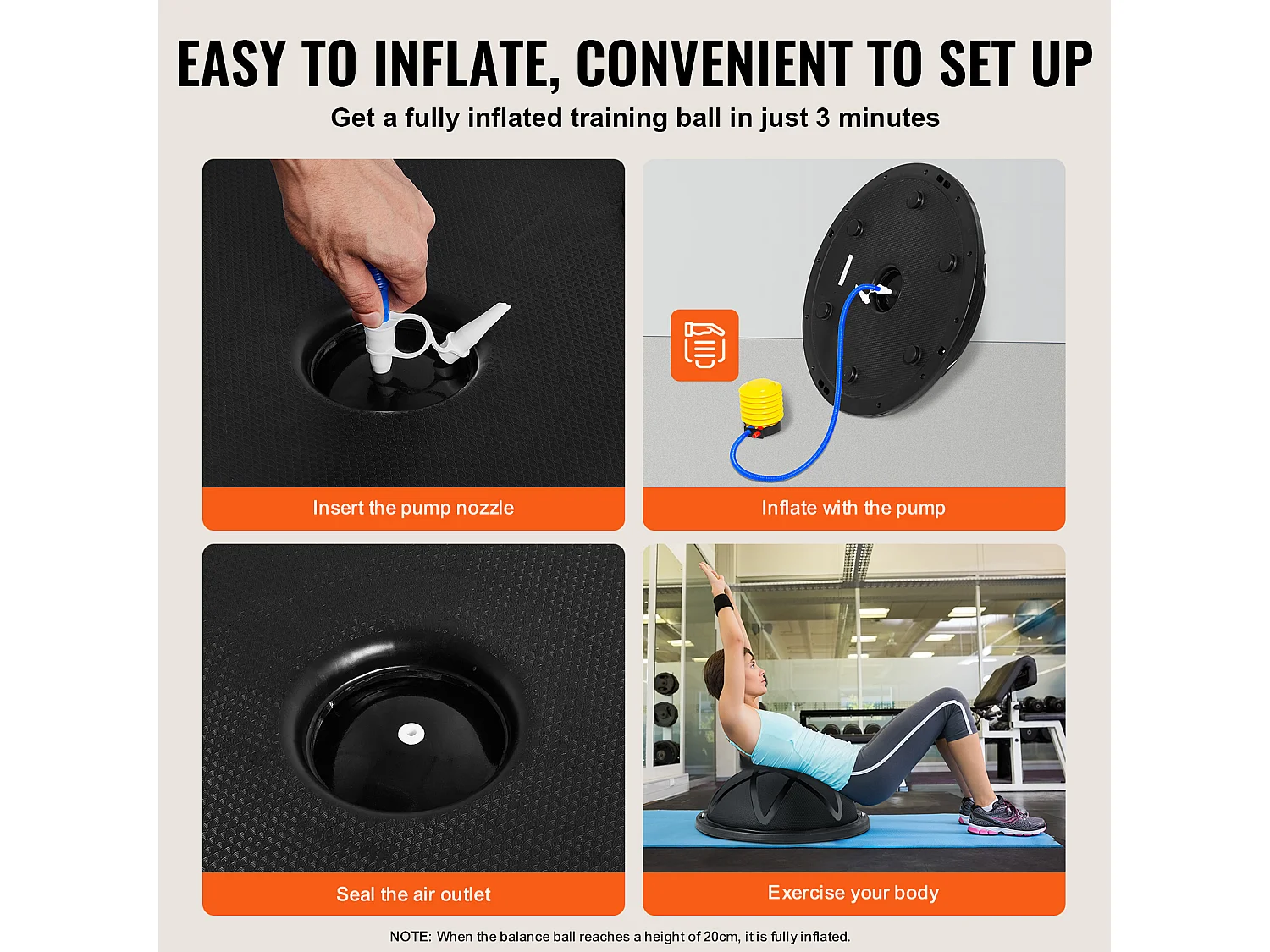 EASY TO INFLATE, CONVENIENT TO SET UP

Get a fully inflated training ball in just 3 minutes

Insert the pump nozzle

Inflate with the pump

Seal the air outlet

Exercise your body

NOTE: When the balance ball reaches a height of 20cm, it is fully inflated.