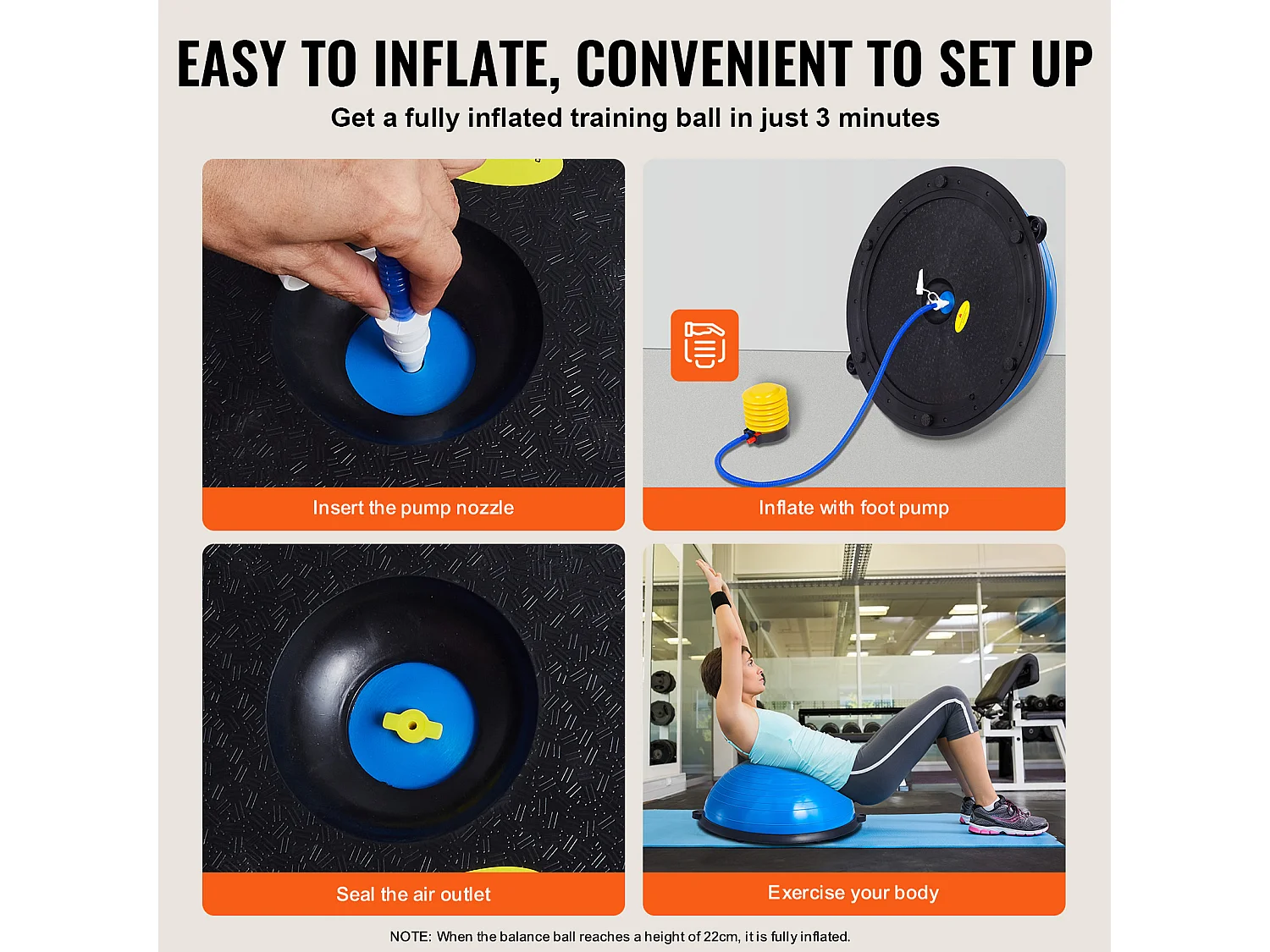 EASY TO INFLATE, CONVENIENT TO SET UP

Get a fully inflated training ball in just 3 minutes

Insert the pump nozzle

Inflate with foot pump

Seal the air outlet

Exercise your body

NOTE: When the balance ball reaches a height of 22cm, it is fully inflated.