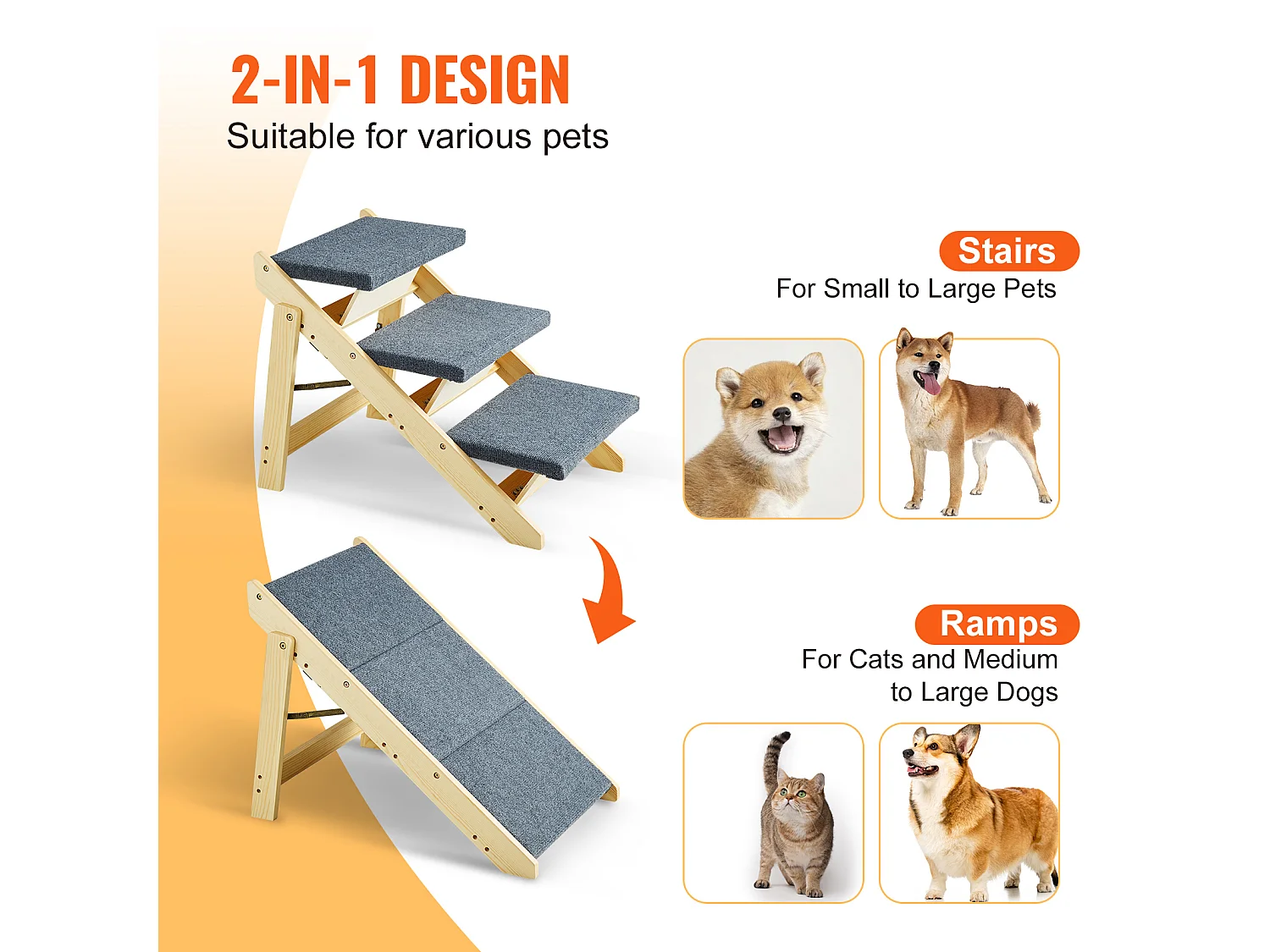 2-IN-1 DESIGN
Suitable for various pets

Stairs
For Small to Large Pets

Ramps
For Cats and Medium to Large Dogs