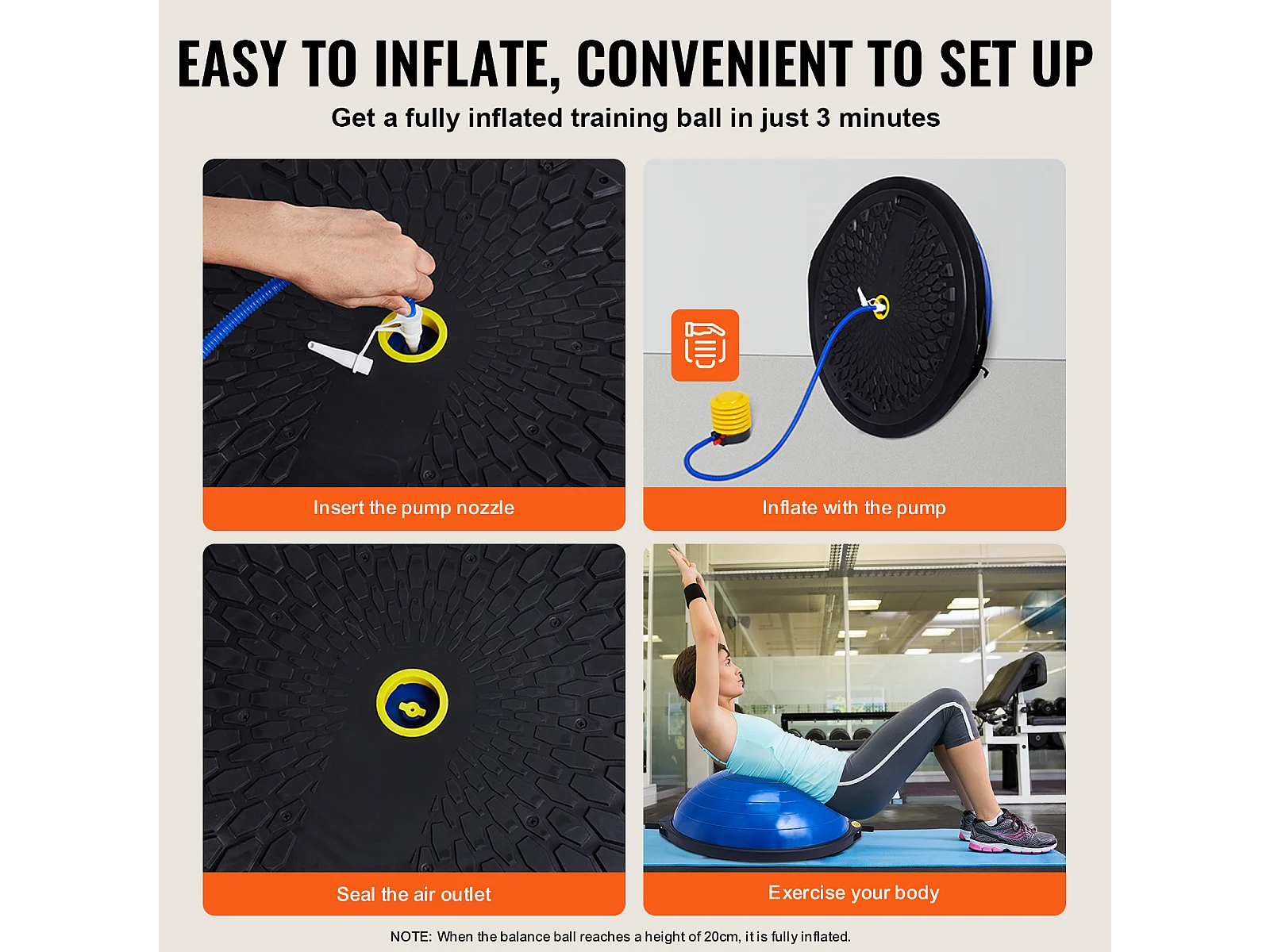 EASY TO INFLATE, CONVENIENT TO SET UP

Get a fully inflated training ball in just 3 minutes

Insert the pump nozzle

Inflate with the pump

Seal the air outlet

Exercise your body

NOTE: When the balance ball reaches a height of 20cm, it is fully inflated.