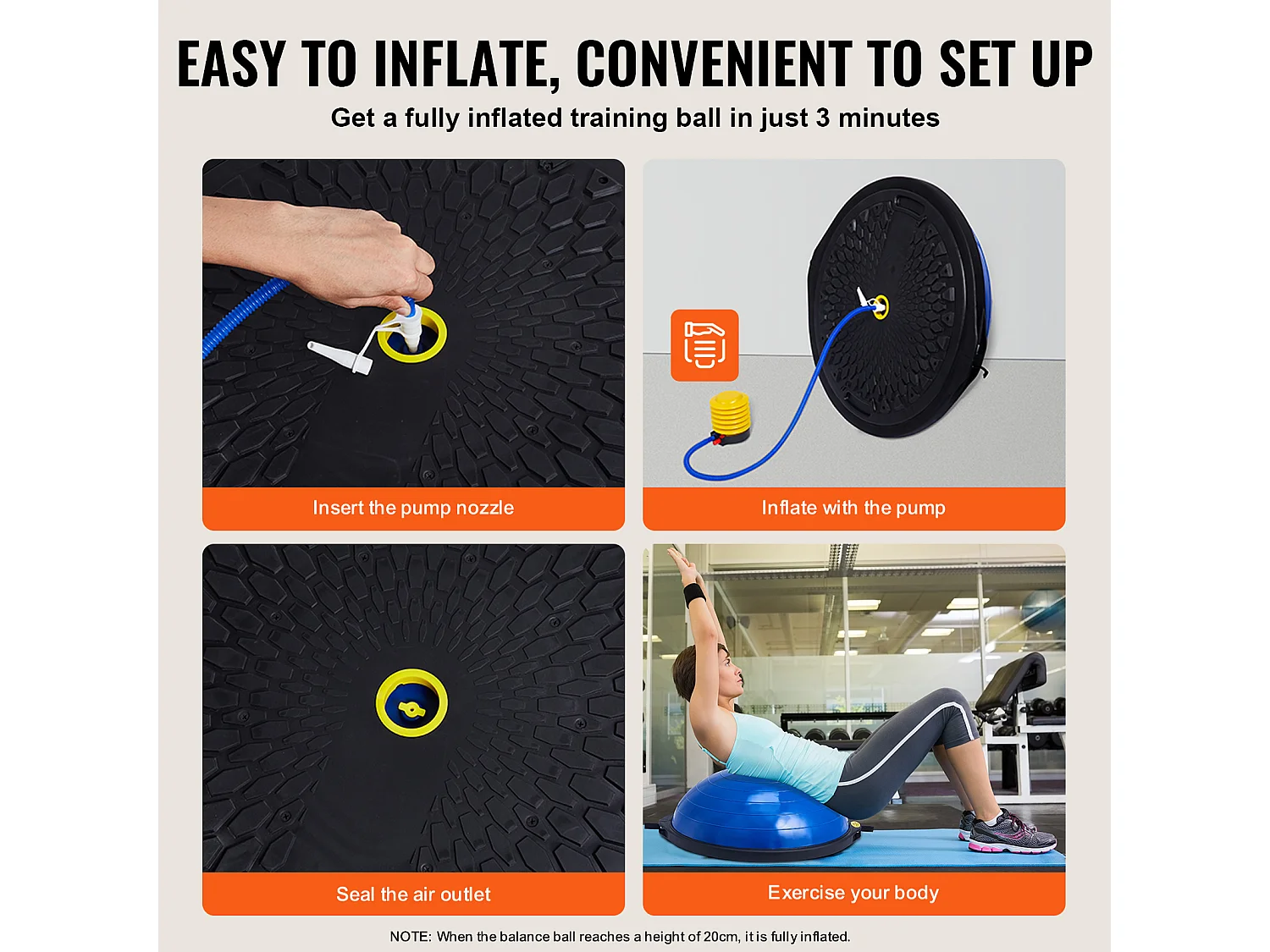 EASY TO INFLATE, CONVENIENT TO SET UP

Get a fully inflated training ball in just 3 minutes

Insert the pump nozzle

Inflate with the pump

Seal the air outlet

Exercise your body

NOTE: When the balance ball reaches a height of 20cm, it is fully inflated.