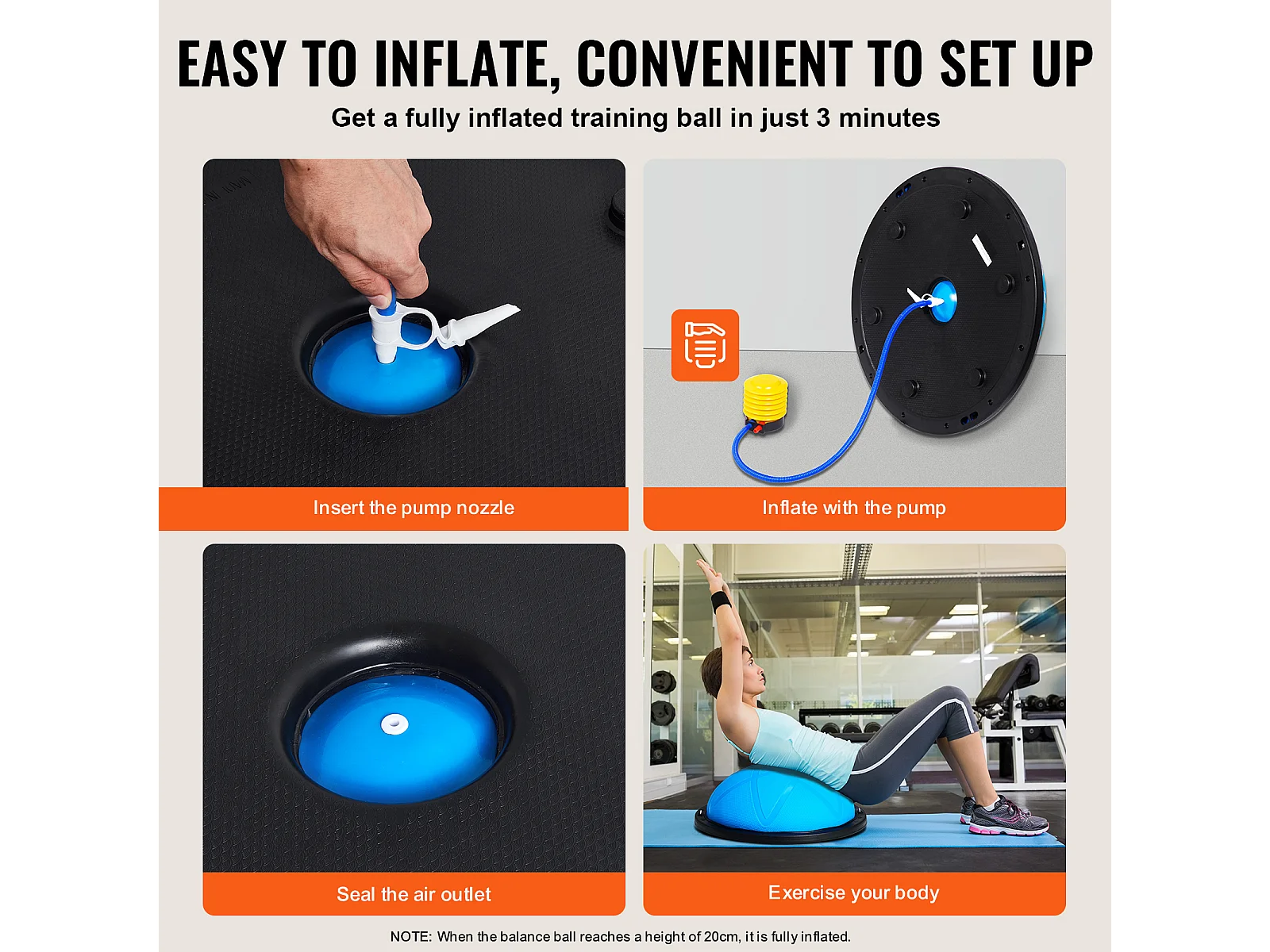 EASY TO INFLATE, CONVENIENT TO SET UP

Get a fully inflated training ball in just 3 minutes

Insert the pump nozzle

Inflate with the pump

Seal the air outlet

Exercise your body

NOTE: When the balance ball reaches a height of 20cm, it is fully inflated.