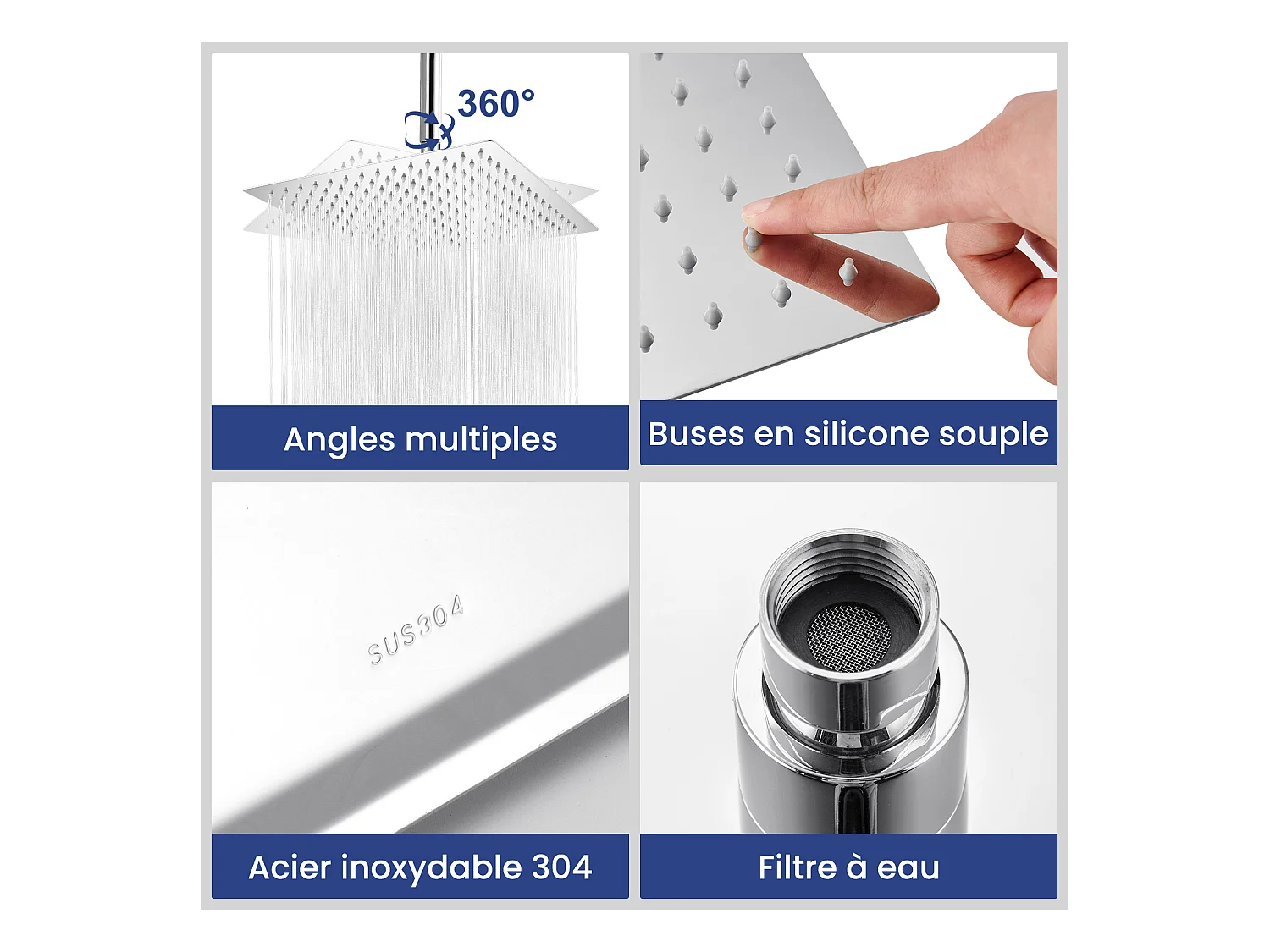 360°

Angles multiples

Buses en silicone souple

SUS304

Acier inoxydable 304

Filtre à eau