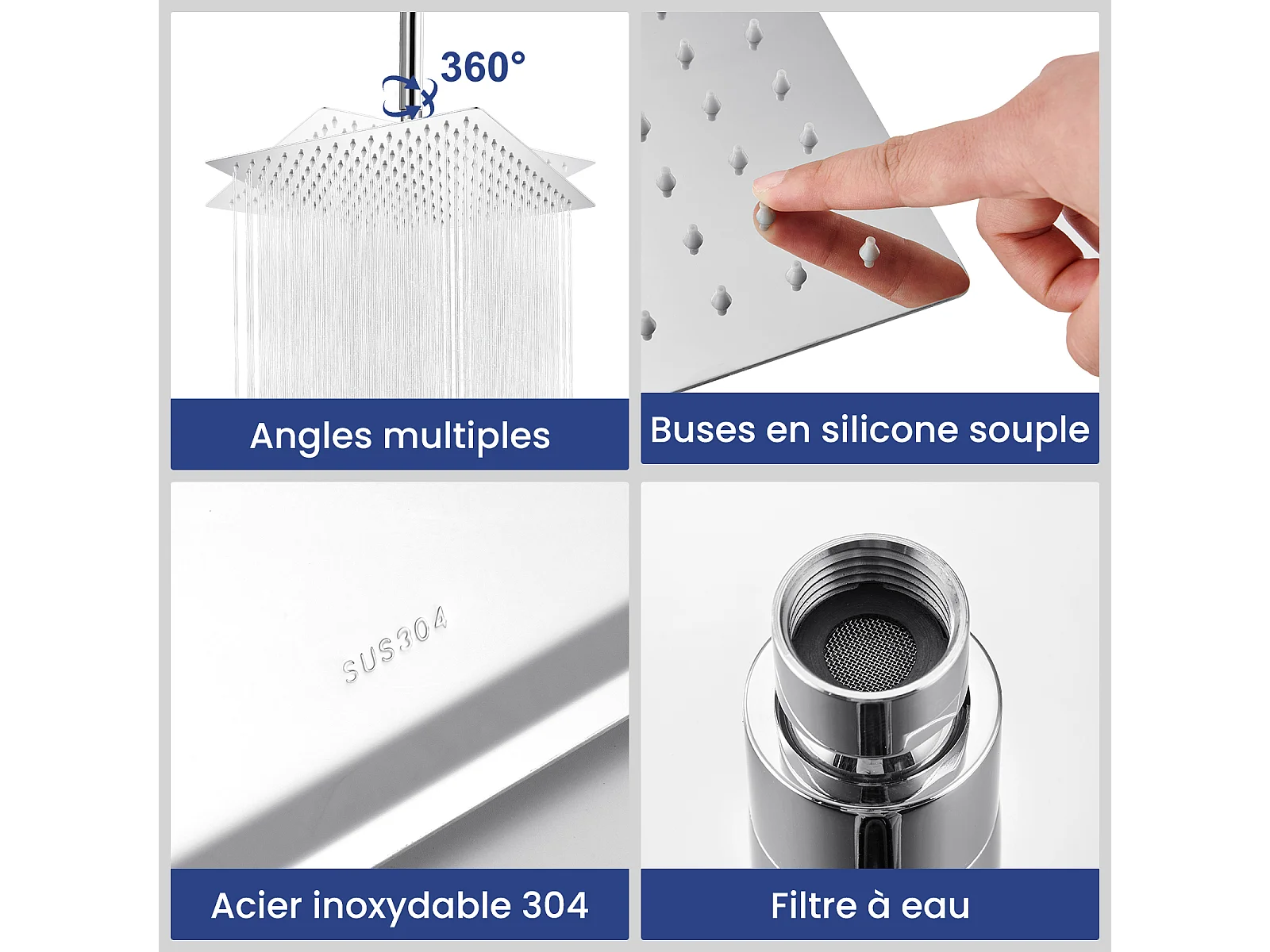 360°

Angles multiples

Buses en silicone souple

SUS304

Acier inoxydable 304

Filtre à eau