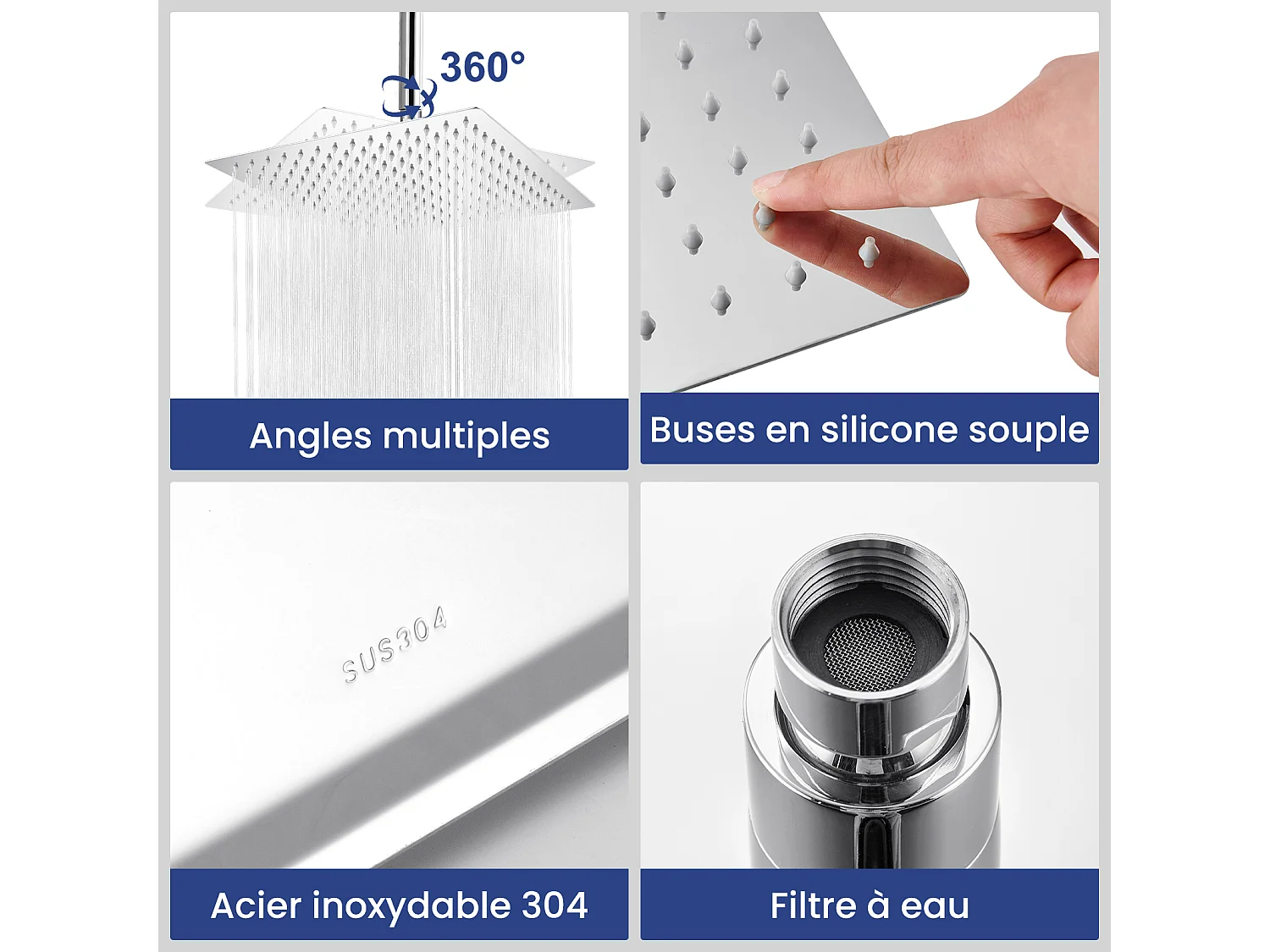 360°

Angles multiples

Buses en silicone souple

SUS304

Acier inoxydable 304

Filtre à eau