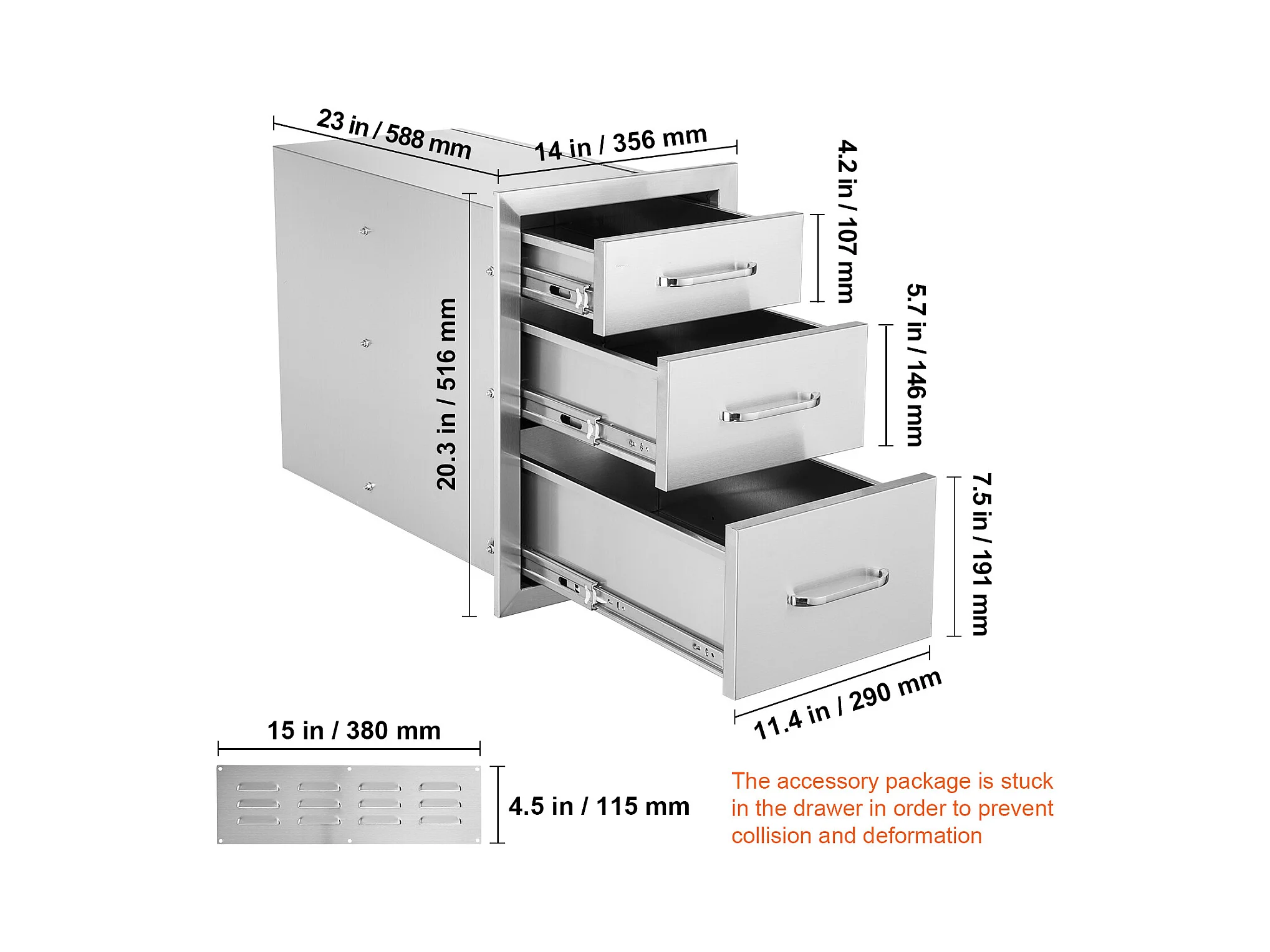 23 in / 588 mm
14 in / 356 mm
4.2 in / 107 mm
20.3 in / 516 mm
5.7 in / 146 mm
7.5 in / 191 mm
11.4 in / 290 mm
15 in / 380 mm
4.5 in / 115 mm

The accessory package is stuck in the drawer in order to prevent collision and deformation