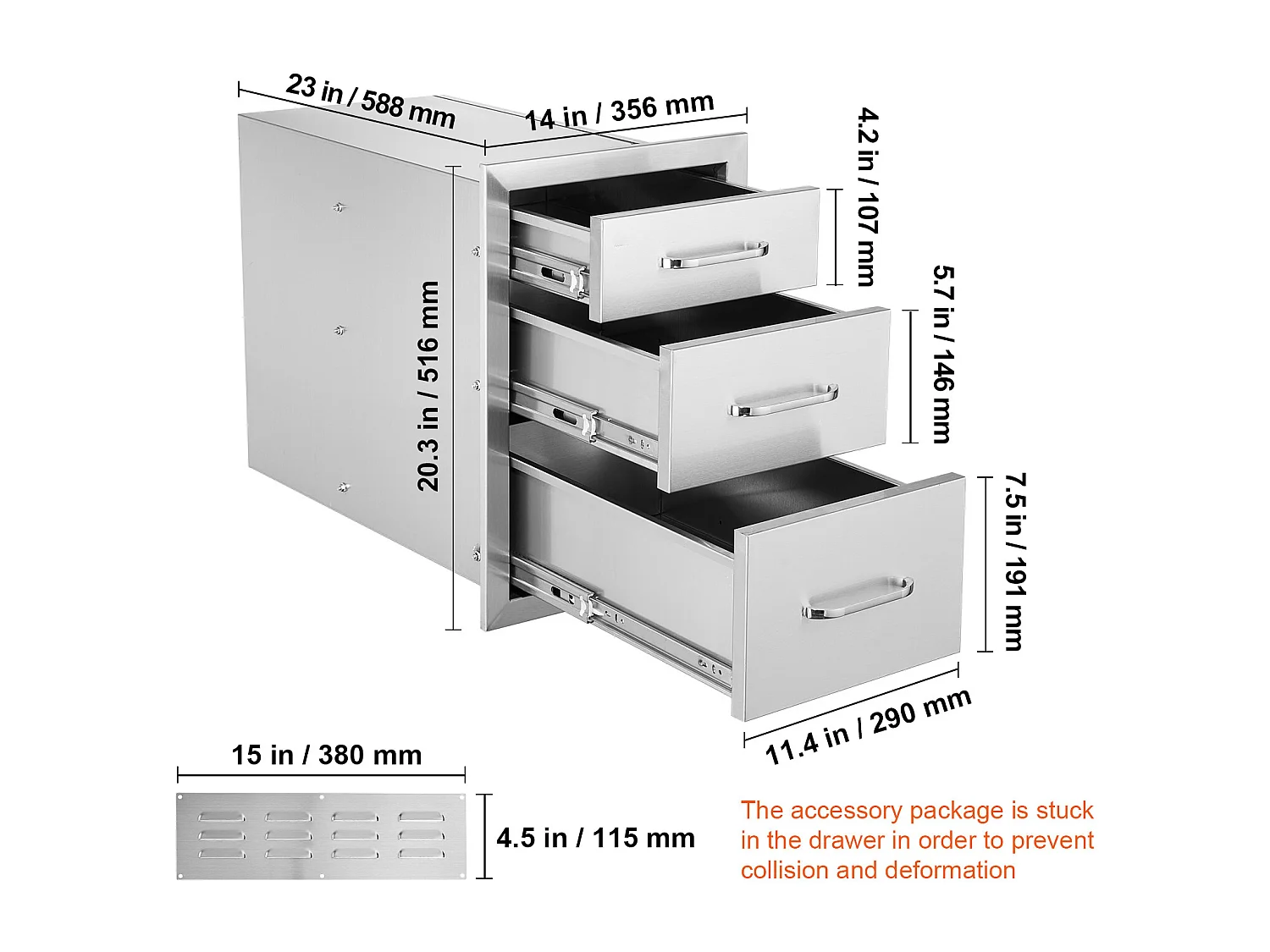 23 in / 588 mm

14 in / 356 mm

4.2 in / 107 mm

5.7 in / 146 mm

20.3 in / 516 mm

7.5 in / 191 mm

11.4 in / 290 mm

15 in / 380 mm

4.5 in / 115 mm

The accessory package is stuck in the drawer in order to prevent collision and deformation