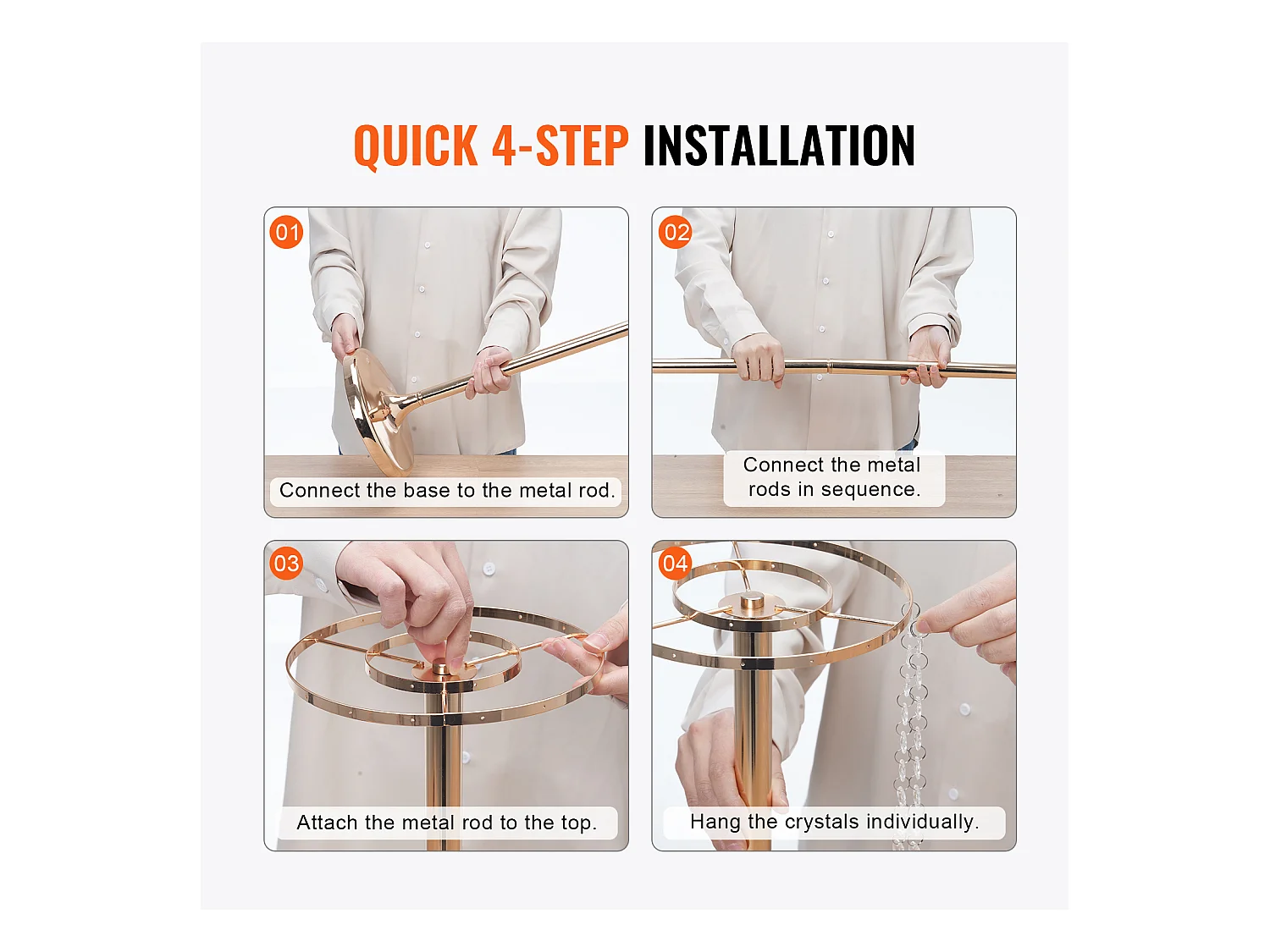 QUICK 4-STEP INSTALLATION

01

Connect the base to the metal rod.

02

Connect the metal rods in sequence.

03

Attach the metal rod to the top.

04

Hang the crystals individually.