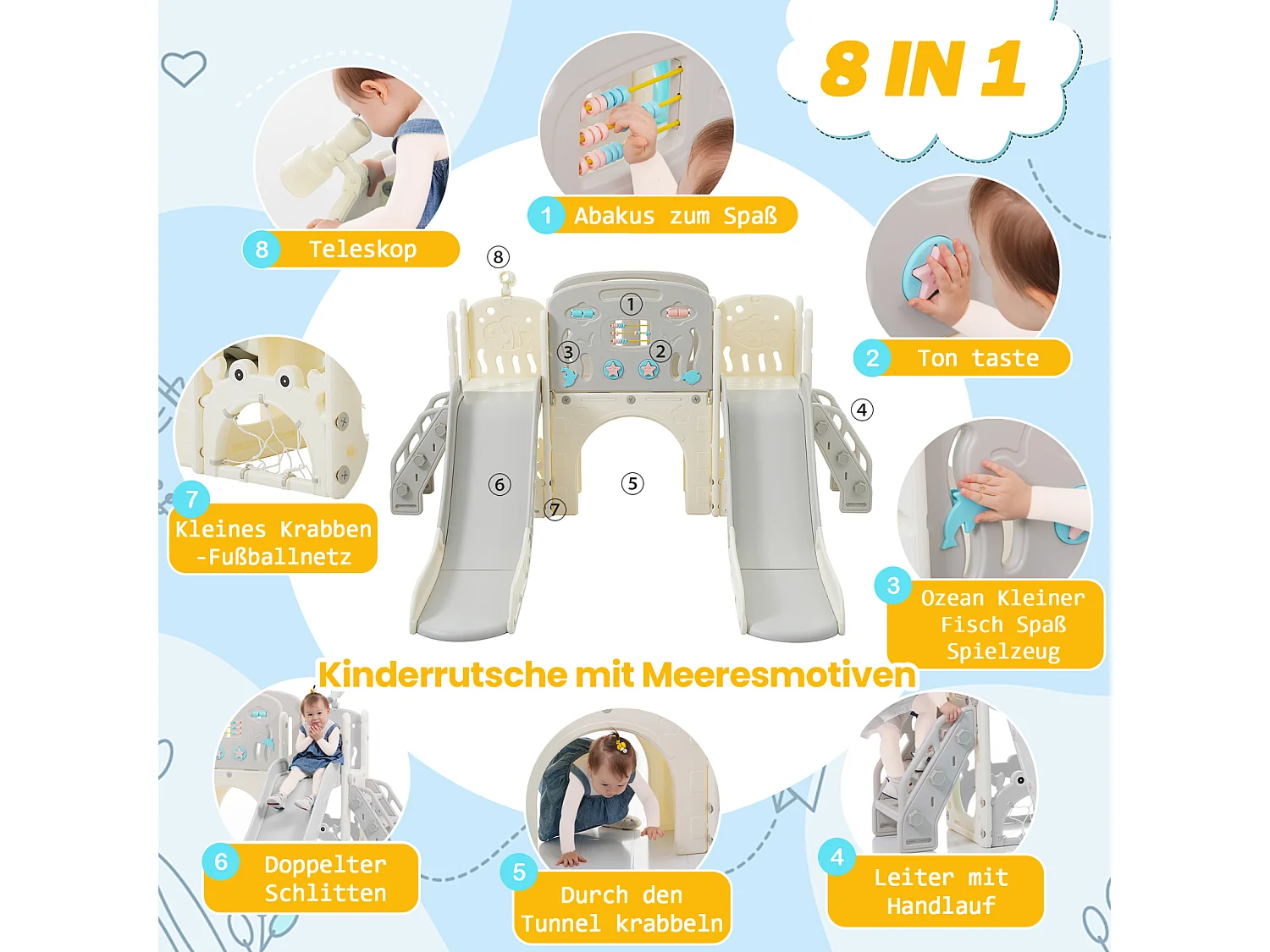 8 IN 1

1 Abakus zum Spaß

8 Teleskop

2 Ton taste

⑧
①
③ ②
④
⑥ ⑤
⑦

7 Kleines Krabben -Fußballnetz

3 Ozean Kleiner Fisch Spaß Spielzeug

Kinderrutsche mit Meeresmotiven

6 Doppelter Schlitten

5 Durch den Tunnel krabbeln

4 Leiter mit Handlauf