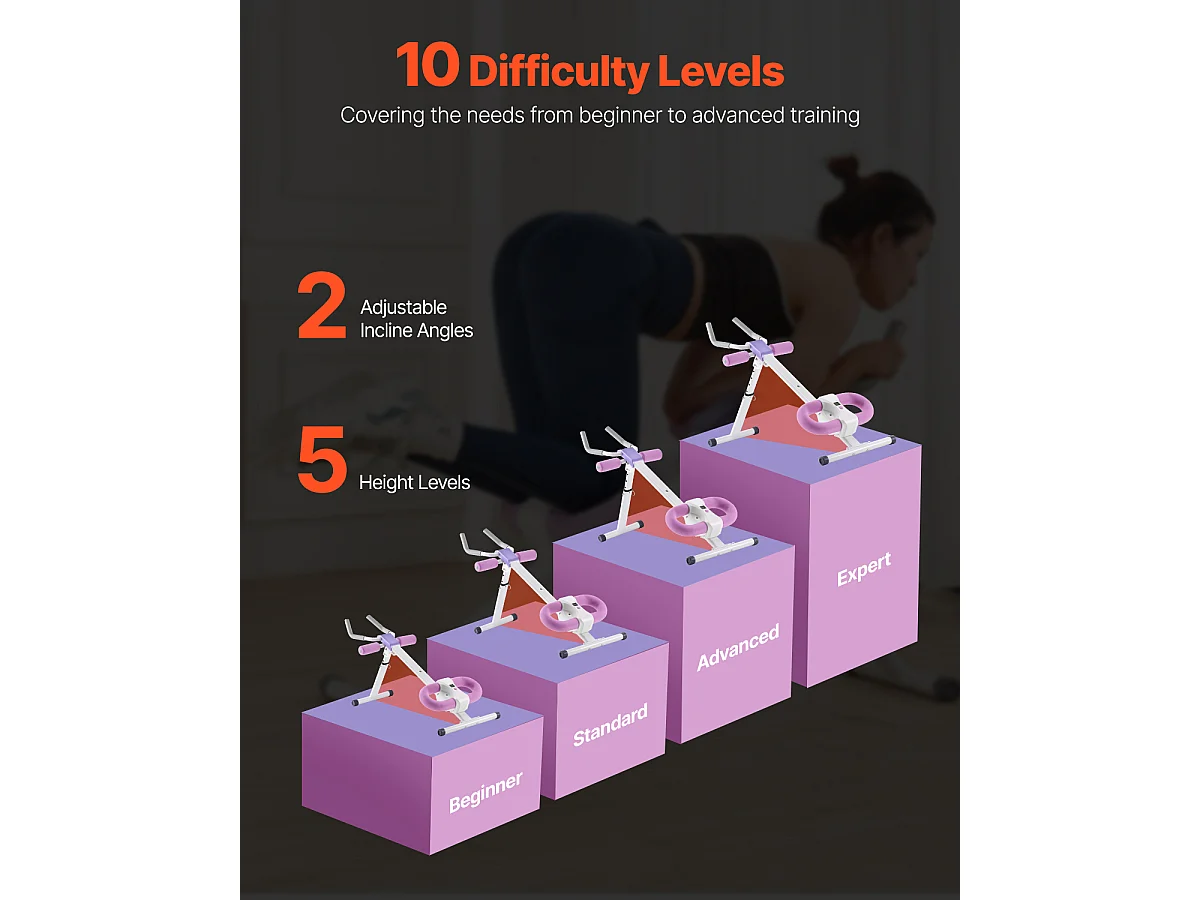 10 Difficulty Levels
Covering the needs from beginner to advanced training

2 Adjustable Incline Angles

5 Height Levels

Beginner

Standard

Advanced

Expert