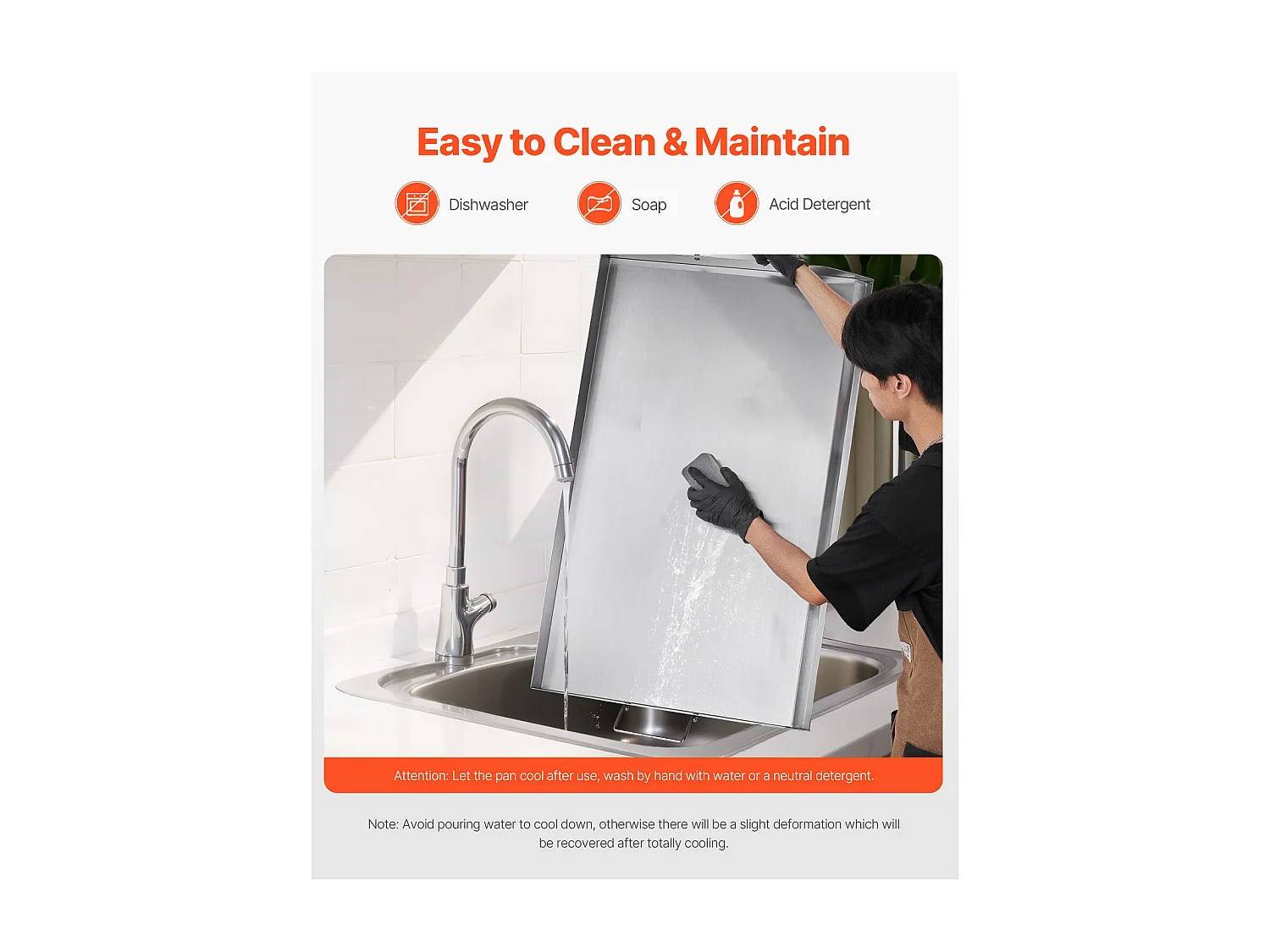 Easy to Clean & Maintain

Dishwasher

Soap

Acid Detergent

Attention: Let the pan cool after use, wash by hand with water or a neutral detergent.

Note: Avoid pouring water to cool down, otherwise there will be a slight deformation which will be recovered after totally cooling.