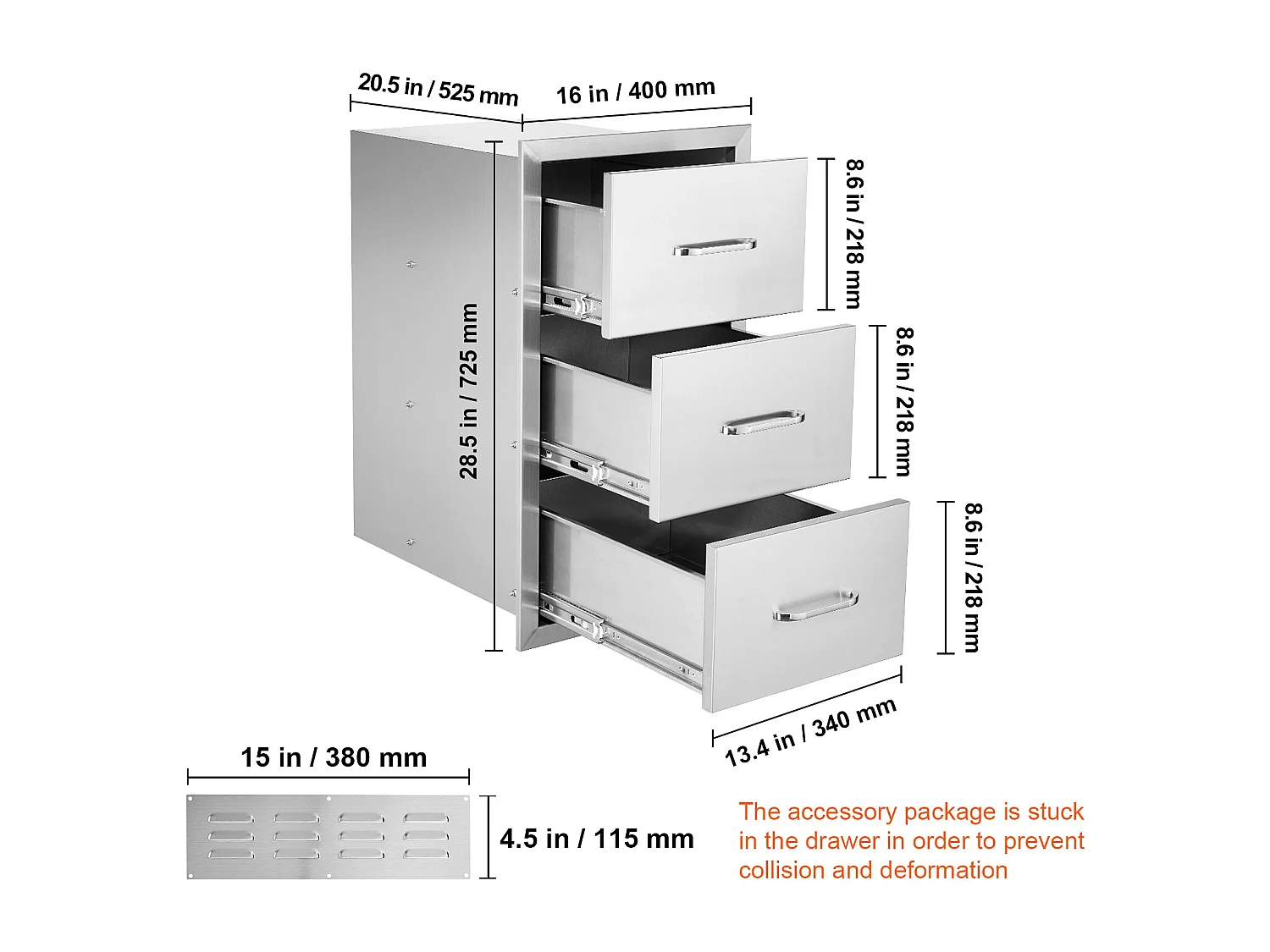 20.5 in / 525 mm

16 in / 400 mm

28.5 in / 725 mm

8.6 in / 218 mm

8.6 in / 218 mm

8.6 in / 218 mm

13.4 in / 340 mm

15 in / 380 mm

4.5 in / 115 mm

The accessory package is stuck in the drawer in order to prevent collision and deformation